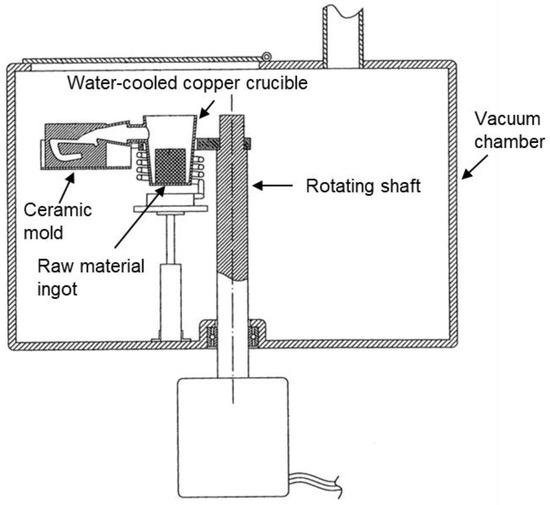 Water-cooled copper crucible

Vacuum chamber

Rotating shaft

Ceramic mold

Raw material ingot