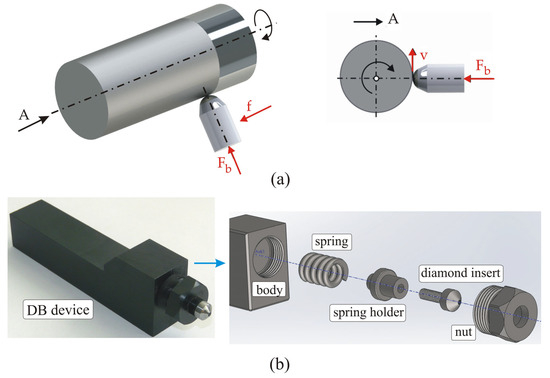 A

f

$F_b$

A

v

$F_b$

(a)

DB device

body

spring

spring holder

diamond insert

nut

(b)