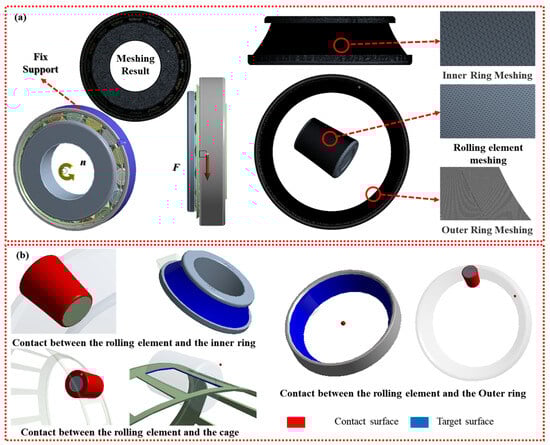 (a)

Fix Support

Meshing Result

n

F

Inner Ring Meshing

Rolling element meshing

Outer Ring Meshing

(b)

Contact between the rolling element and the inner ring

Contact between the rolling element and the cage

Contact between the rolling element and the Outer ring

Contact surface

Target surface