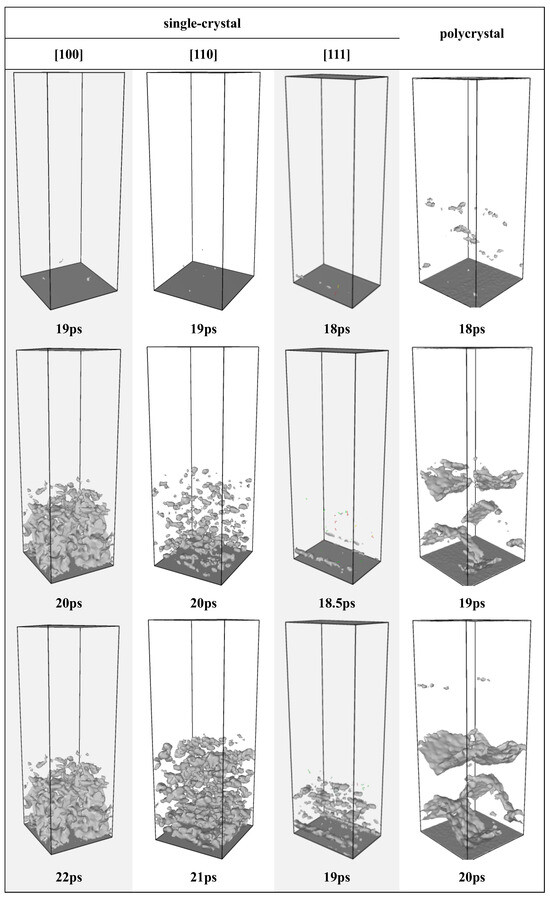 | single-crystal | | | polycrystal |
|---|---|---|---|
| [100] | [110] | [111] | |
| 19ps | 19ps | 18ps | 18ps |
| 20ps | 20ps | 18.5ps | 19ps |
| 22ps | 21ps | 19ps | 20ps |