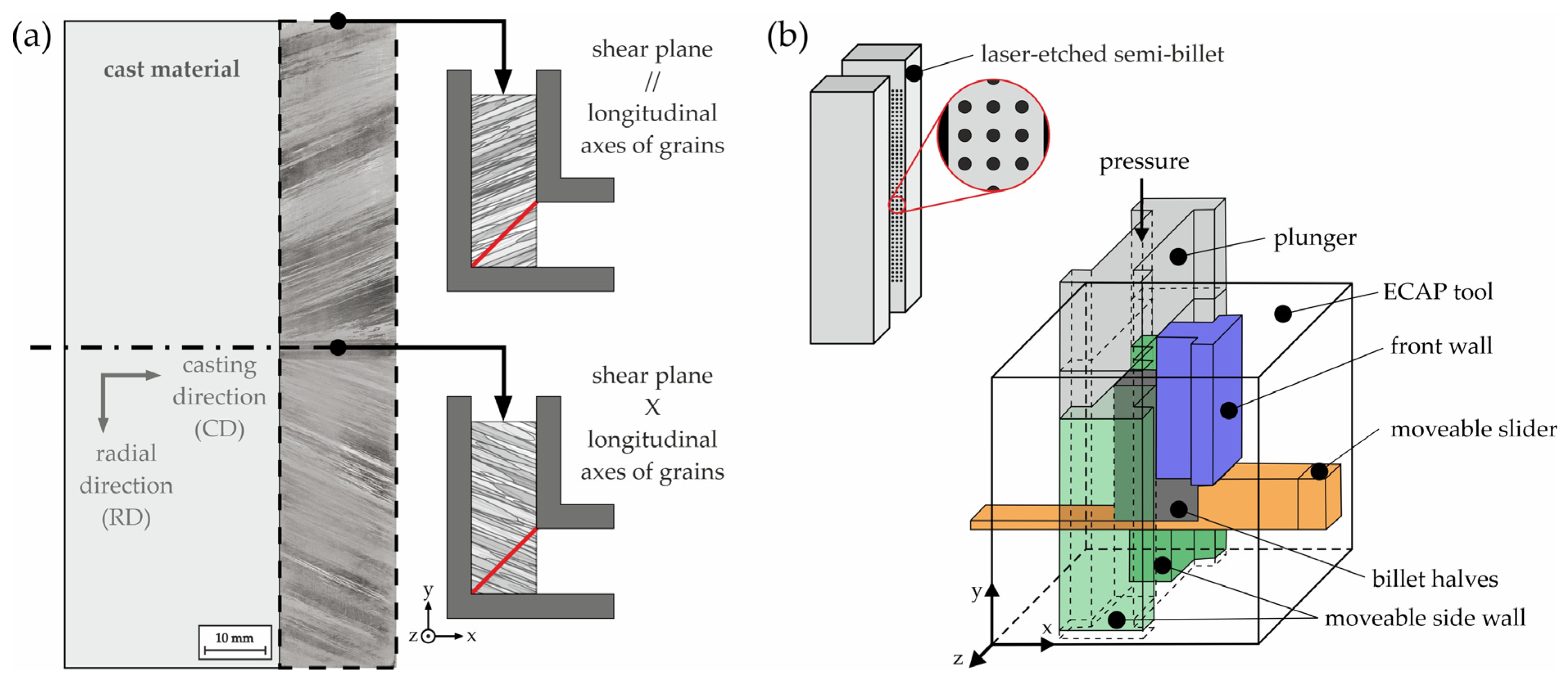 (a)

cast material

shear plane // longitudinal axes of grains

casting direction (CD)

radial direction (RD)

shear plane X longitudinal axes of grains

10 mm

y
z x

(b)

laser-etched semi-billet

pressure

plunger

ECAP tool

front wall

moveable slider

billet halves

moveable side wall

y
x
z