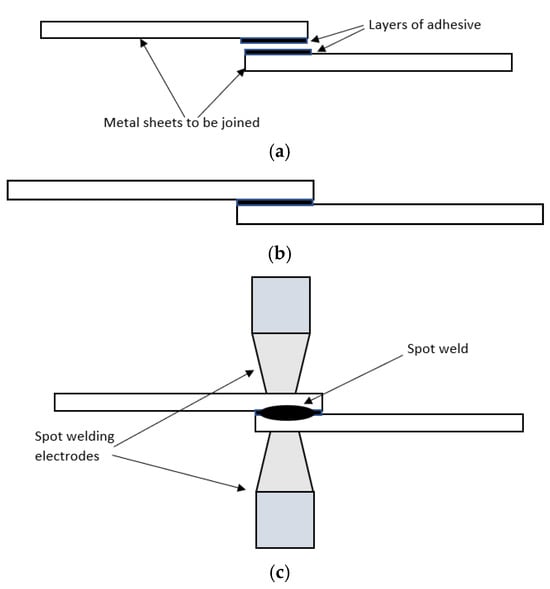 Layers of adhesive

Metal sheets to be joined

(a)

(b)

Spot weld

Spot welding electrodes

(c)