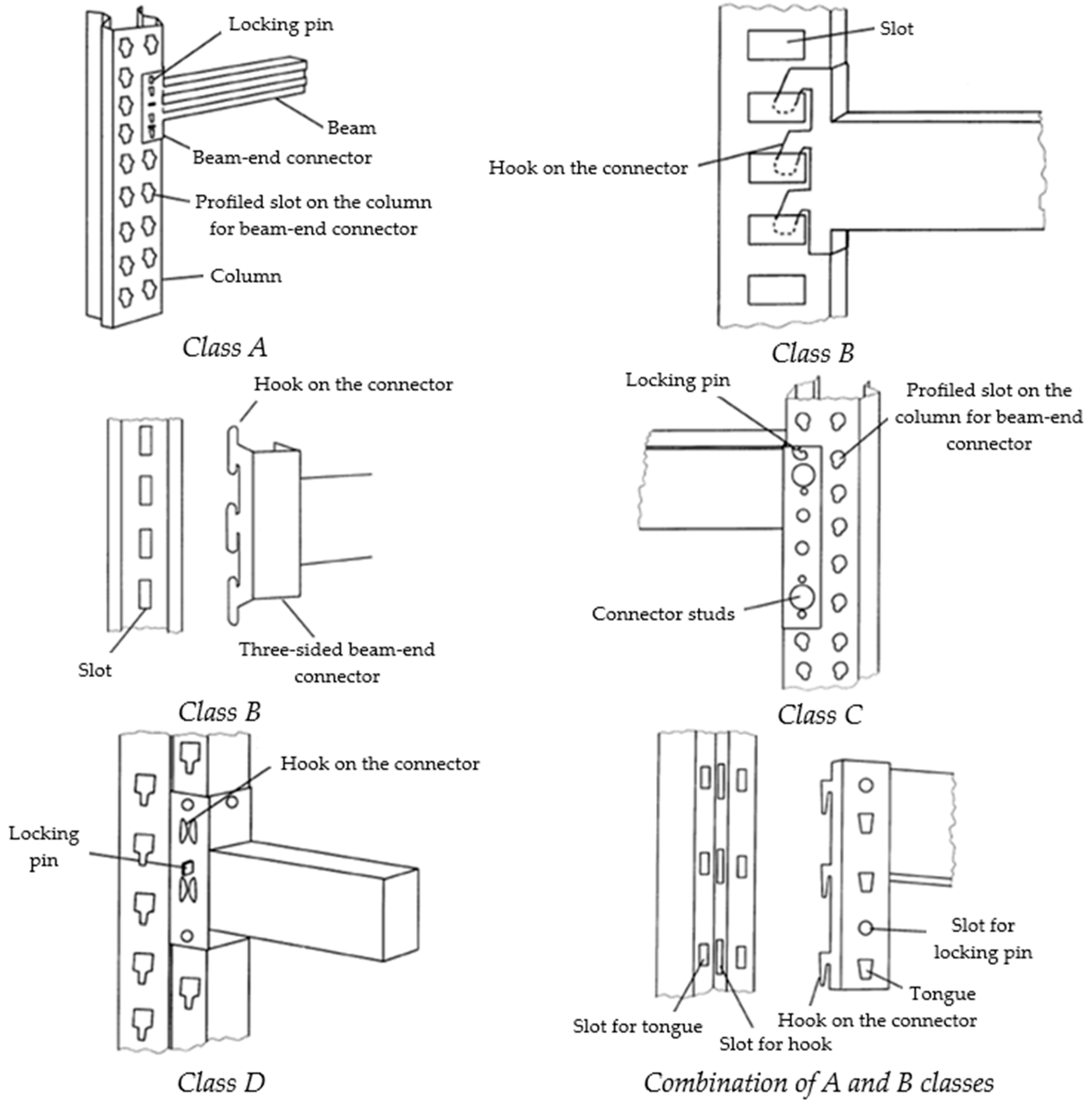 Locking pin
Beam
Beam-end connector
Profiled slot on the column for beam-end connector
Column

Class A

Slot
Hook on the connector

Class B

Hook on the connector
Slot
Three-sided beam-end connector

Class B

Locking pin
Profiled slot on the column for beam-end connector
Connector studs

Class C

Hook on the connector
Locking pin

Class D

Slot for locking pin
Tongue
Hook on the connector
Slot for tongue
Slot for hook

Combination of A and B classes