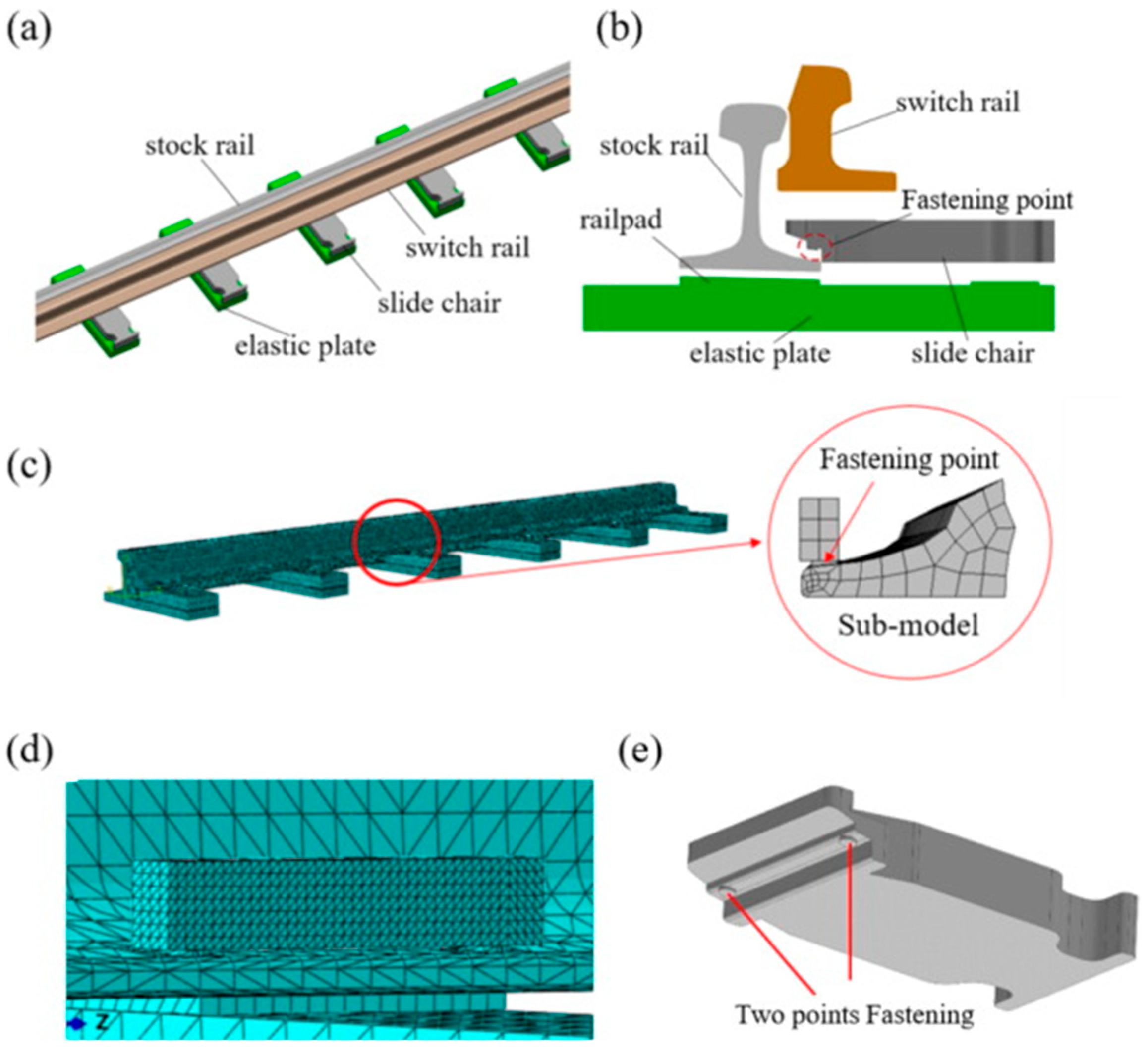 (a)

stock rail

switch rail

slide chair

elastic plate

(b)

switch rail

stock rail

Fastening point

railpad

elastic plate

slide chair

(c)

Fastening point

Sub-model

(d)

Z

(e)

Two points Fastening