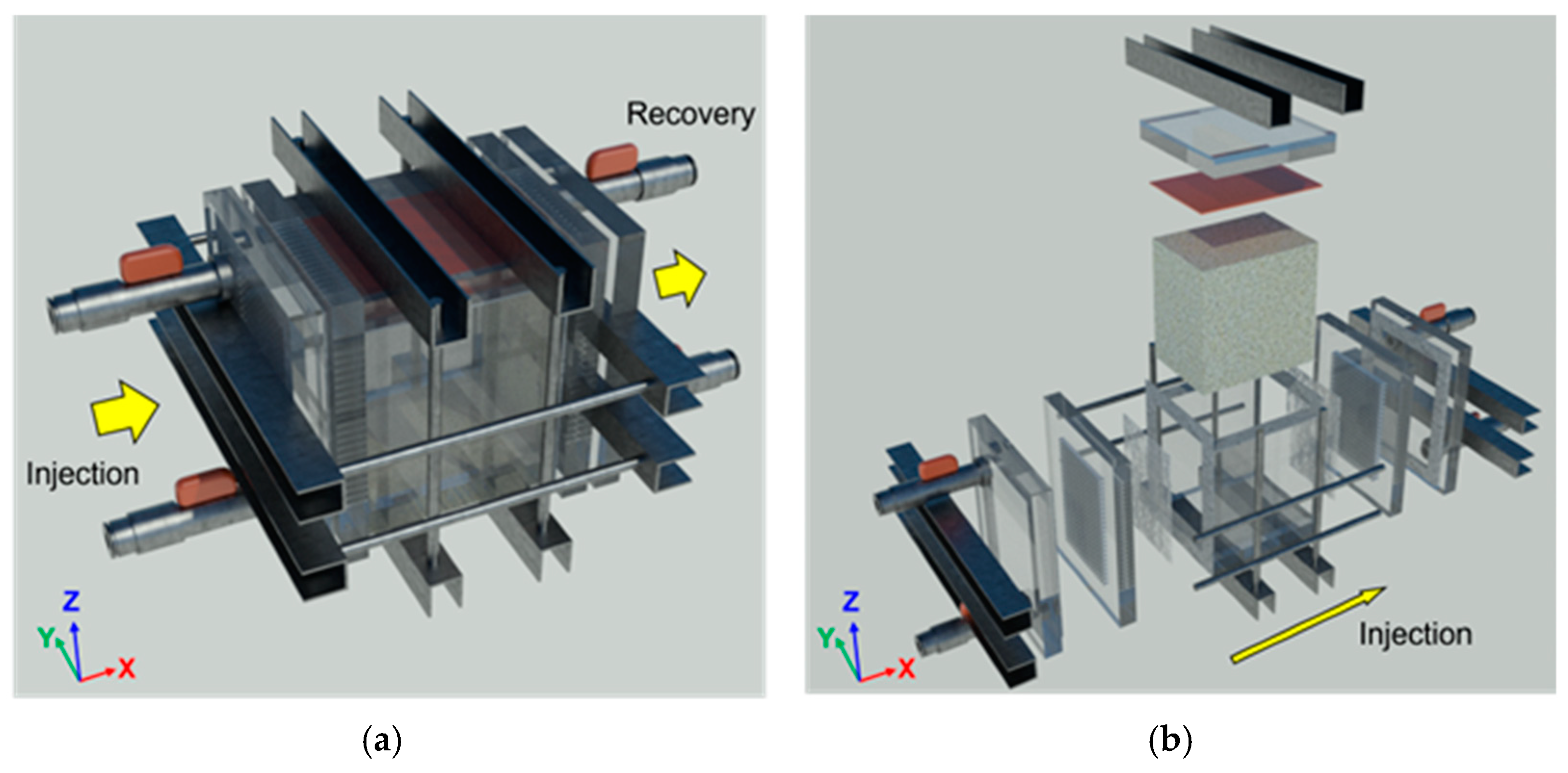 Recovery

Injection

Z

Y

X

(a)

Z

Y

X

Injection

(b)