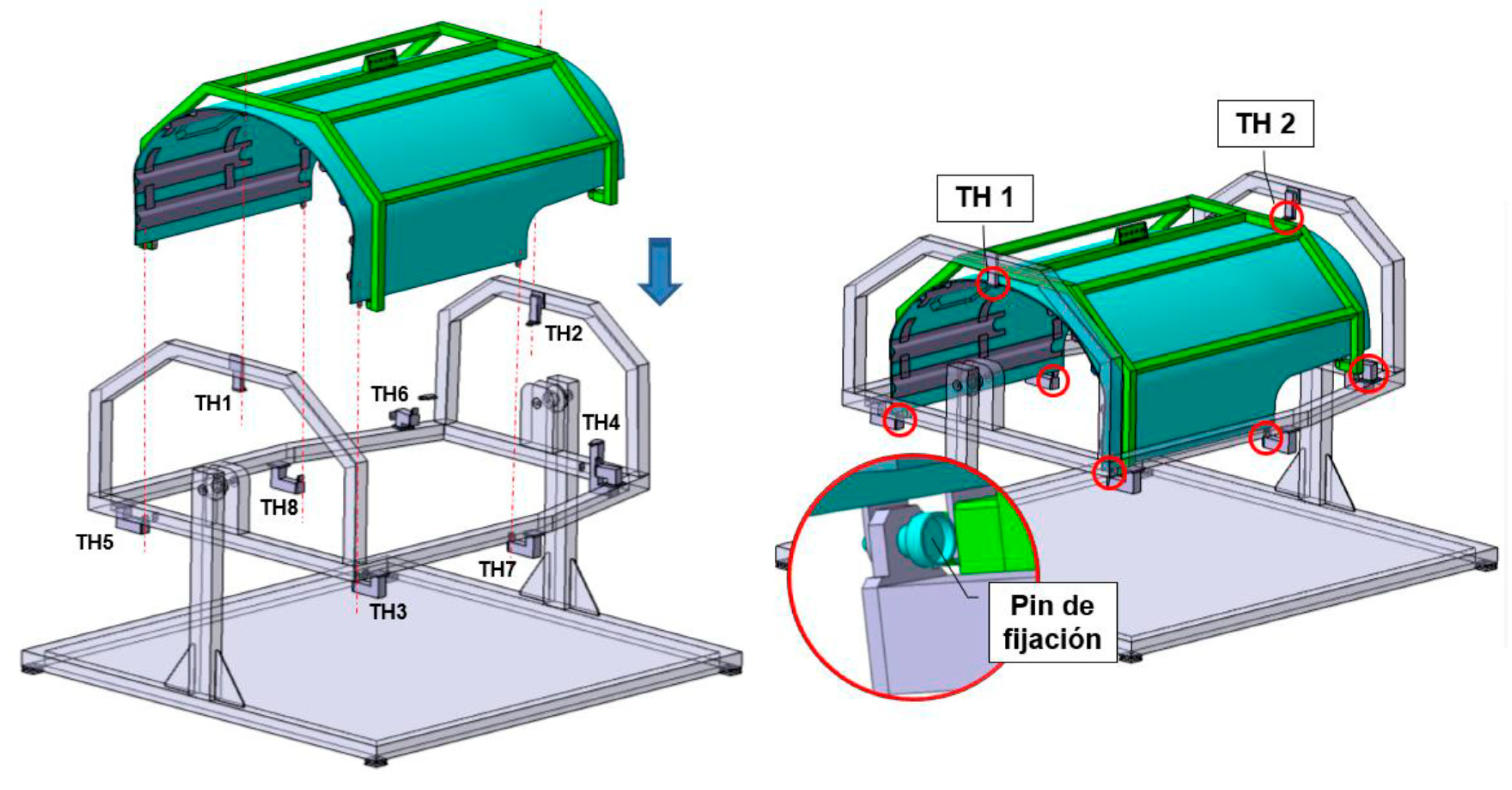 TH2

TH1

TH6

TH4

TH8

TH5

TH7

TH3

TH 2

TH 1

Pin de fijación