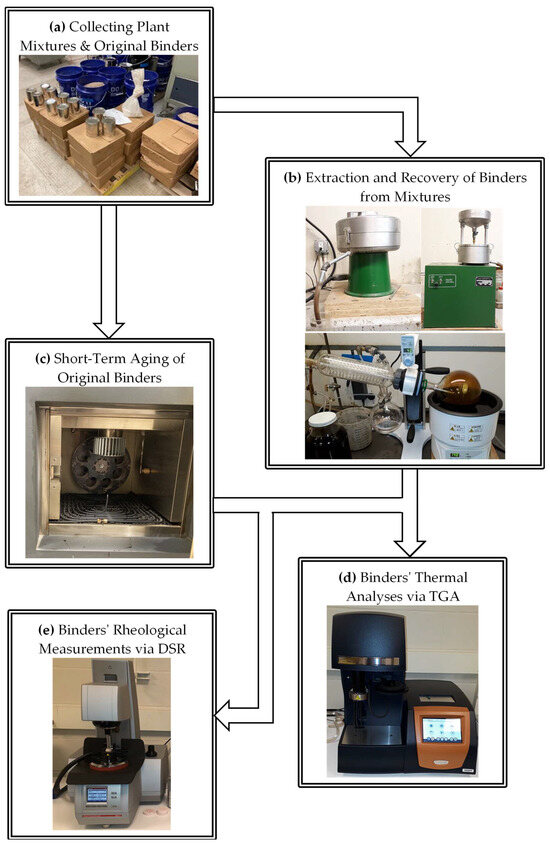 (a) Collecting Plant Mixtures & Original Binders

(b) Extraction and Recovery of Binders from Mixtures

(c) Short-Term Aging of Original Binders

(d) Binders' Thermal Analyses via TGA

(e) Binders' Rheological Measurements via DSR