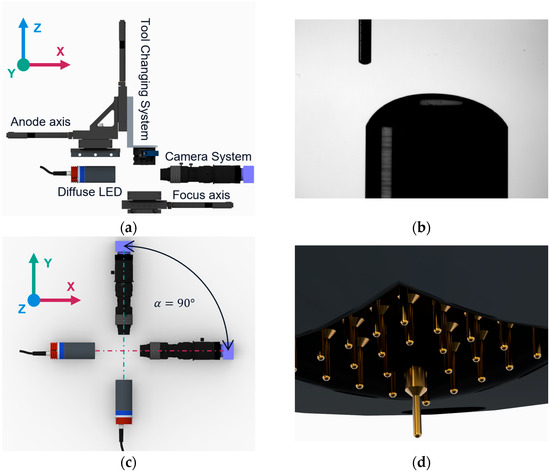 Z
X
Y
Tool Changing System
Anode axis
Camera System
Diffuse LED
Focus axis
(a)
(b)
Y
X
Z
$\alpha = 90°$
(c)
(d)