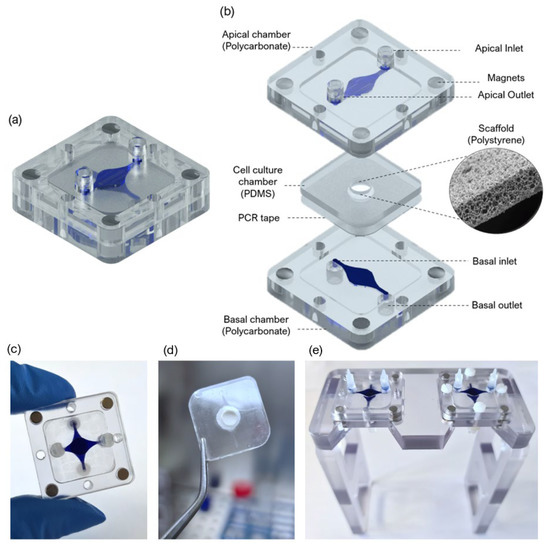 (a)

(b)

Apical chamber (Polycarbonate)

Apical Inlet

Magnets

Apical Outlet

Scaffold (Polystyrene)

Cell culture chamber (PDMS)

PCR tape

Basal inlet

Basal outlet

Basal chamber (Polycarbonate)

(c)

(d)

(e)