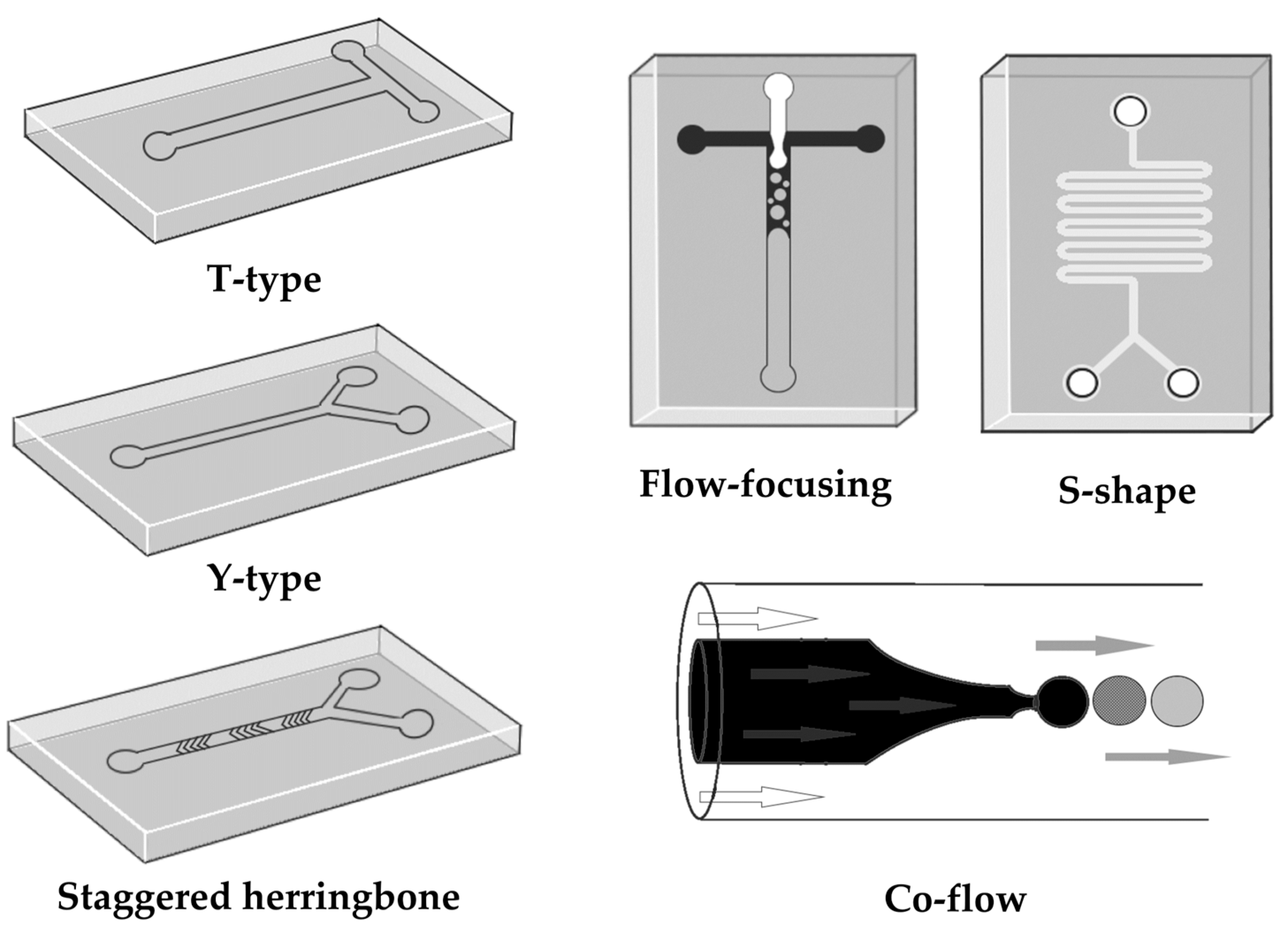 T-type

Y-type

Staggered herringbone

Flow-focusing

S-shape

Co-flow