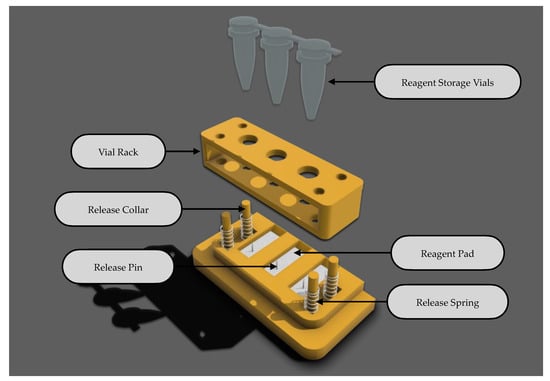 Reagent Storage Vials

Vial Rack

Release Collar

Reagent Pad

Release Pin

Release Spring