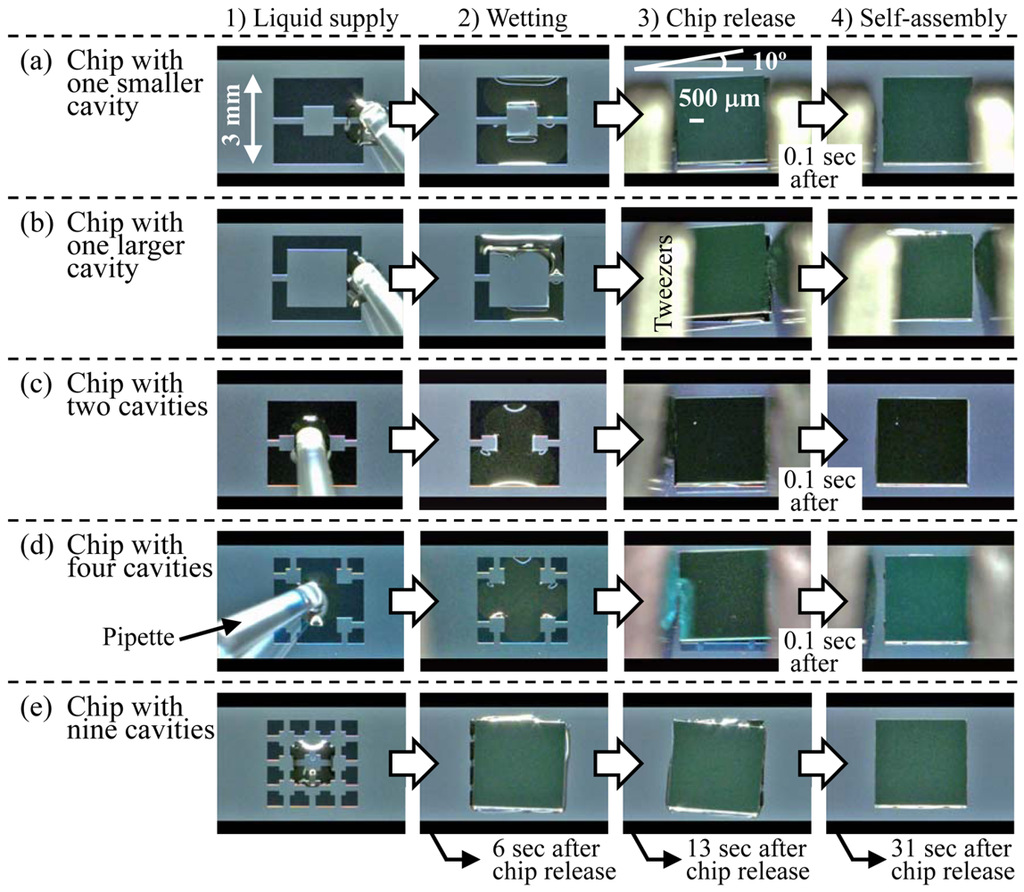 1) Liquid supply
2) Wetting
3) Chip release
4) Self-assembly

(a) Chip with one smaller cavity
3 mm
10°
500 μm
0.1 sec after

(b) Chip with one larger cavity
Tweezers

(c) Chip with two cavities
0.1 sec after

(d) Chip with four cavities
Pipette
0.1 sec after

(e) Chip with nine cavities
6 sec after chip release
13 sec after chip release
31 sec after chip release