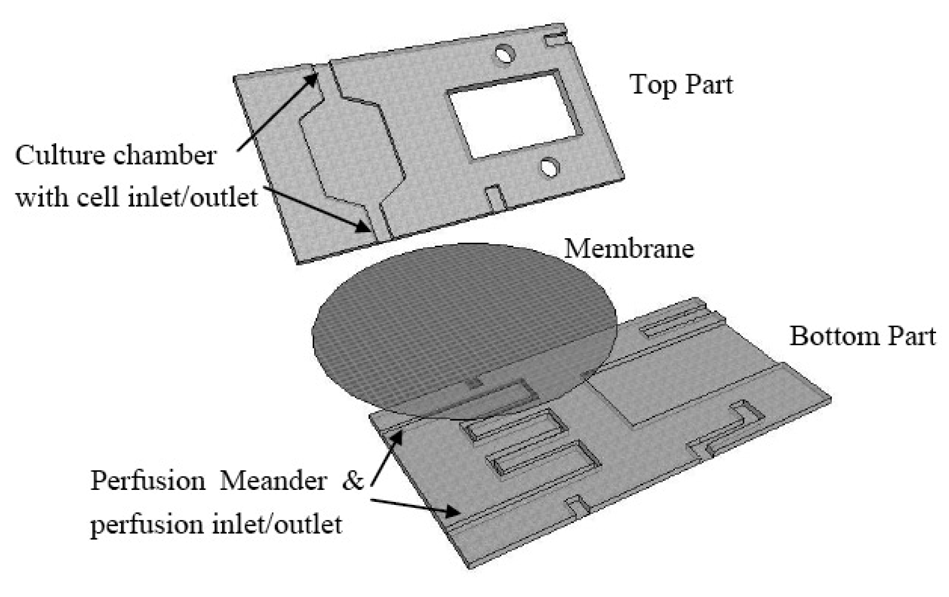 Top Part

Culture chamber with cell inlet/outlet

Membrane

Bottom Part

Perfusion Meander & perfusion inlet/outlet