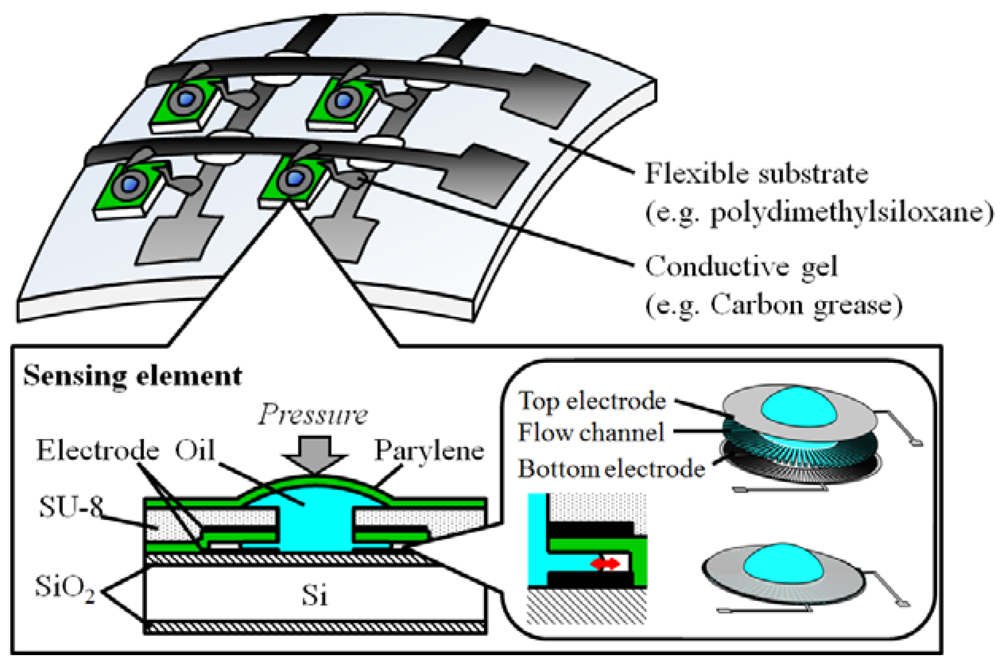 Flexible substrate
(e.g. polydimethylsiloxane)

Conductive gel
(e.g. Carbon grease)

Sensing element

Pressure

Electrode

Oil

Parylene

SU-8

$SiO_2$

Si

Top electrode

Flow channel

Bottom electrode