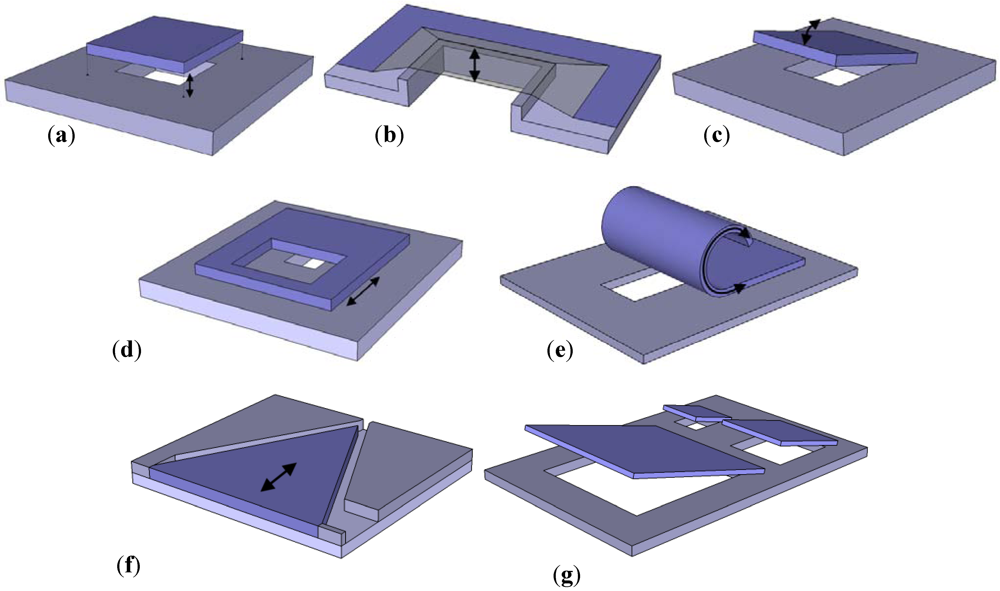 (a)

(b)

(c)

(d)

(e)

(f)

(g)