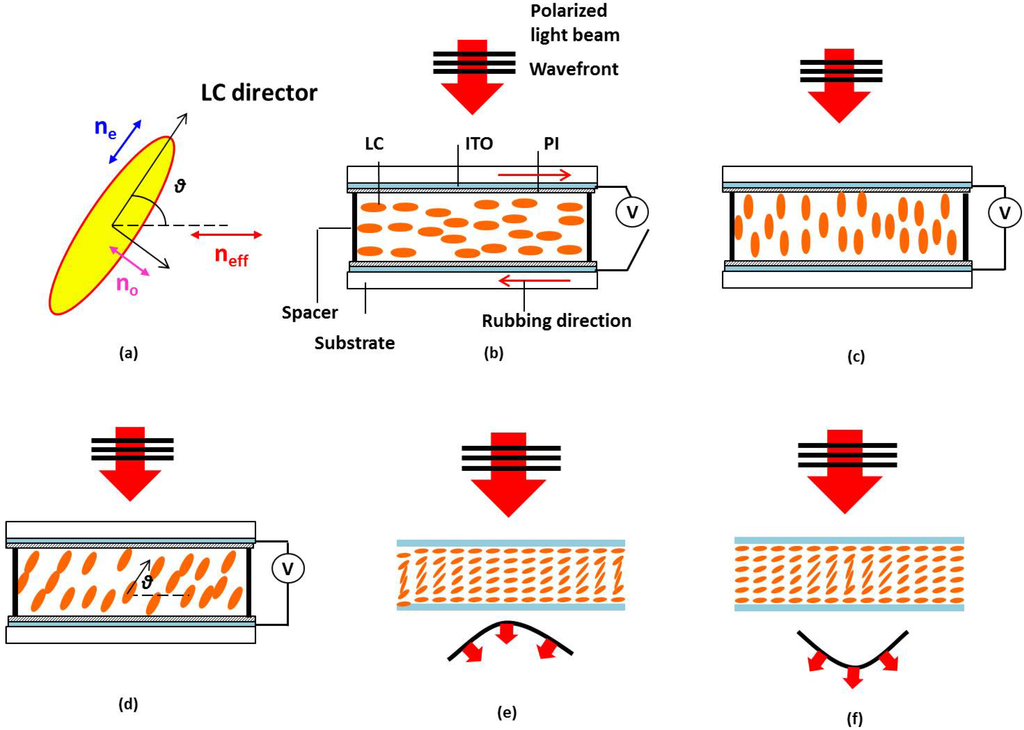 LC director

$n_e$

$\vartheta$

$n_{eff}$

$n_o$

(a)

Polarized light beam

Wavefront

LC

ITO

PI

V

Spacer

Substrate

Rubbing direction

(b)

V

(c)

$\vartheta$

V

(d)

(e)

(f)