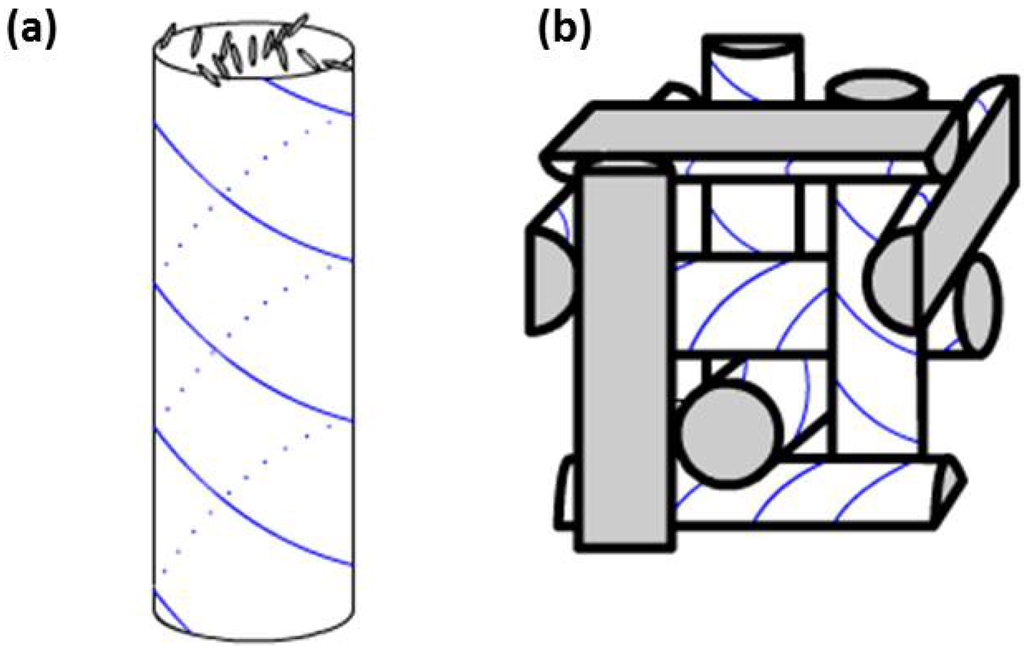 (a)

(b)