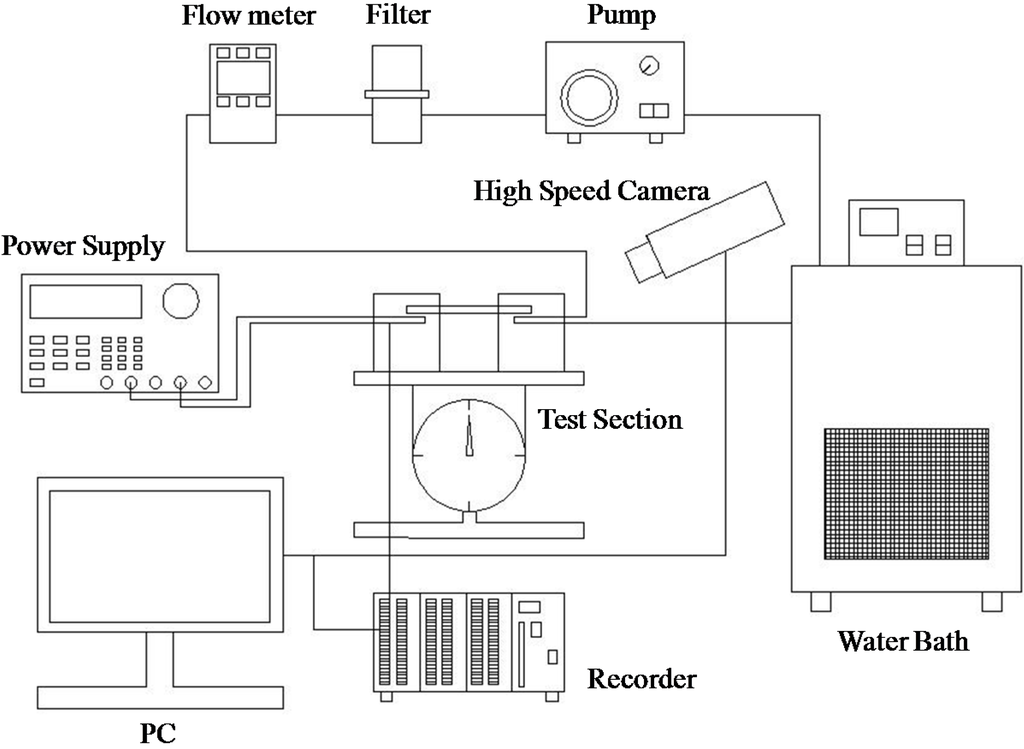 Flow meter
Filter
Pump
High Speed Camera
Power Supply
Test Section
Water Bath
Recorder
PC