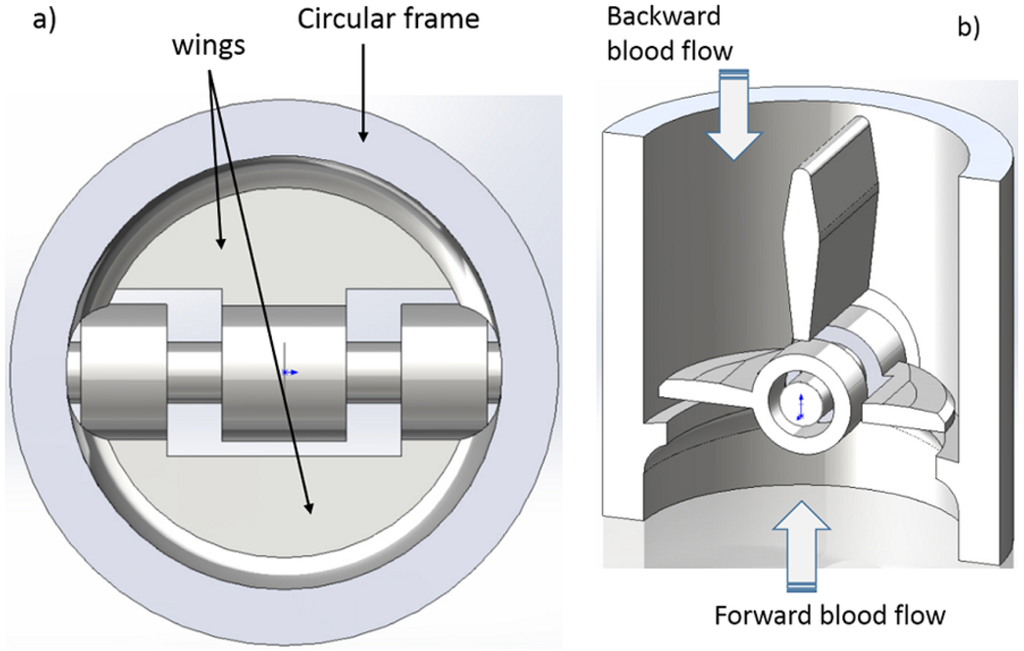 a)

wings

Circular frame

Backward blood flow

b)

Forward blood flow