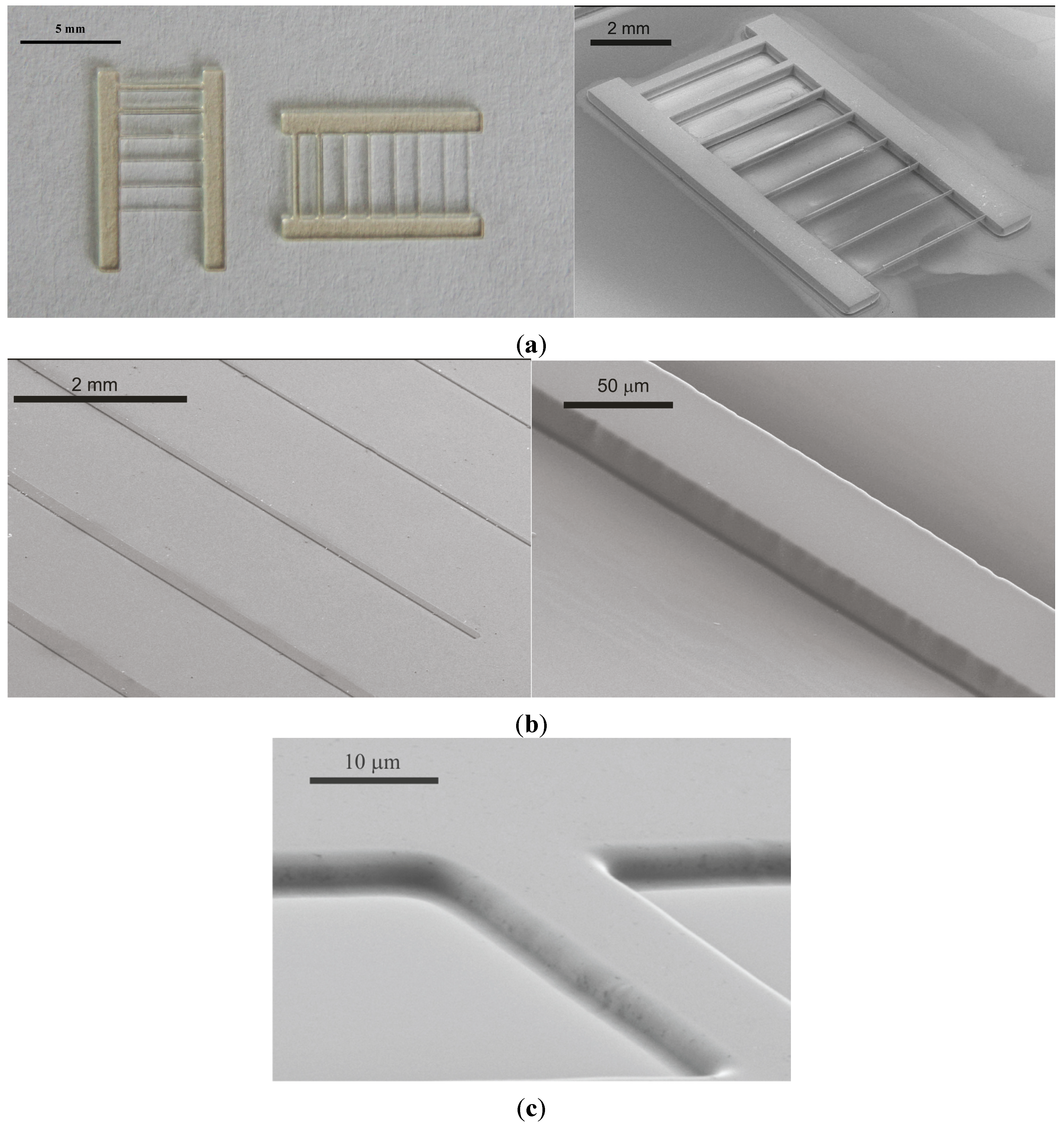 5 mm

2 mm

(a)

2 mm

50 μm

(b)

10 μm

(c)