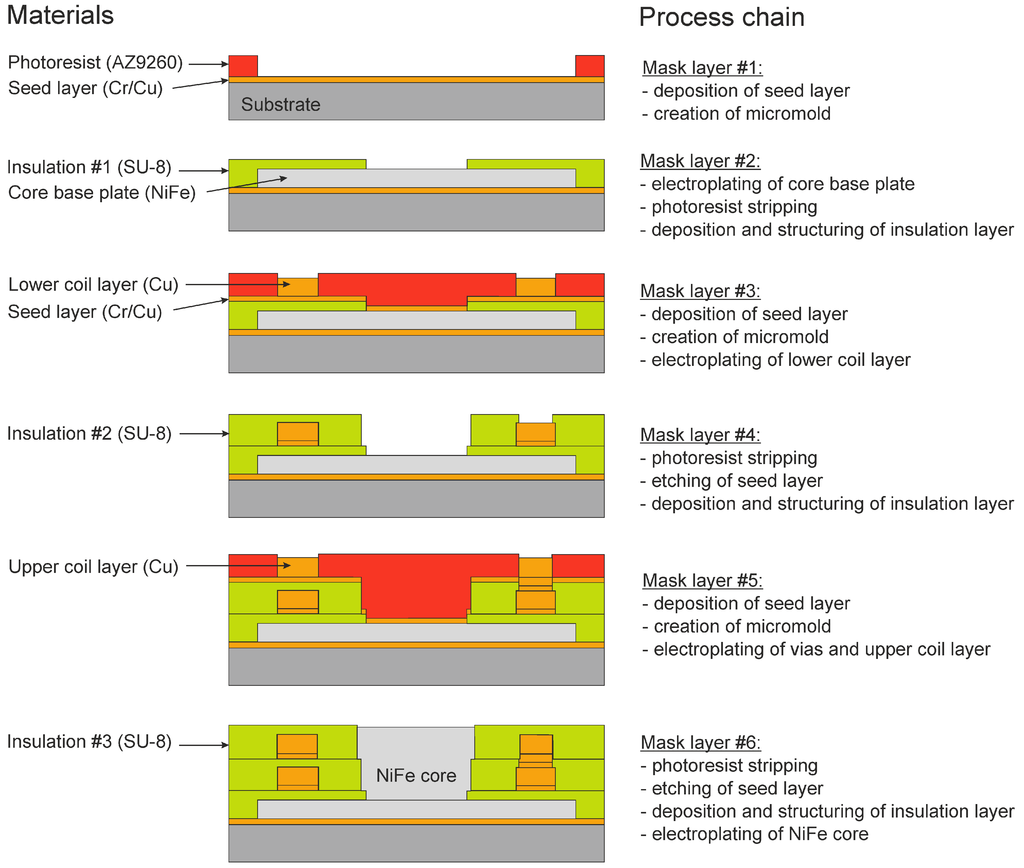 Materials

Photoresist (AZ9260)
Seed layer (Cr/Cu)
Substrate

Insulation #1 (SU-8)
Core base plate (NiFe)

Lower coil layer (Cu)
Seed layer (Cr/Cu)

Insulation #2 (SU-8)

Upper coil layer (Cu)

Insulation #3 (SU-8)
NiFe core

Process chain

Mask layer #1:
- deposition of seed layer
- creation of micromold

Mask layer #2:
- electroplating of core base plate
- photoresist stripping
- deposition and structuring of insulation layer

Mask layer #3:
- deposition of seed layer
- creation of micromold
- electroplating of lower coil layer

Mask layer #4:
- photoresist stripping
- etching of seed layer
- deposition and structuring of insulation layer

Mask layer #5:
- deposition of seed layer
- creation of micromold
- electroplating of vias and upper coil layer

Mask layer #6:
- photoresist stripping
- etching of seed layer
- deposition and structuring of insulation layer
- electroplating of NiFe core