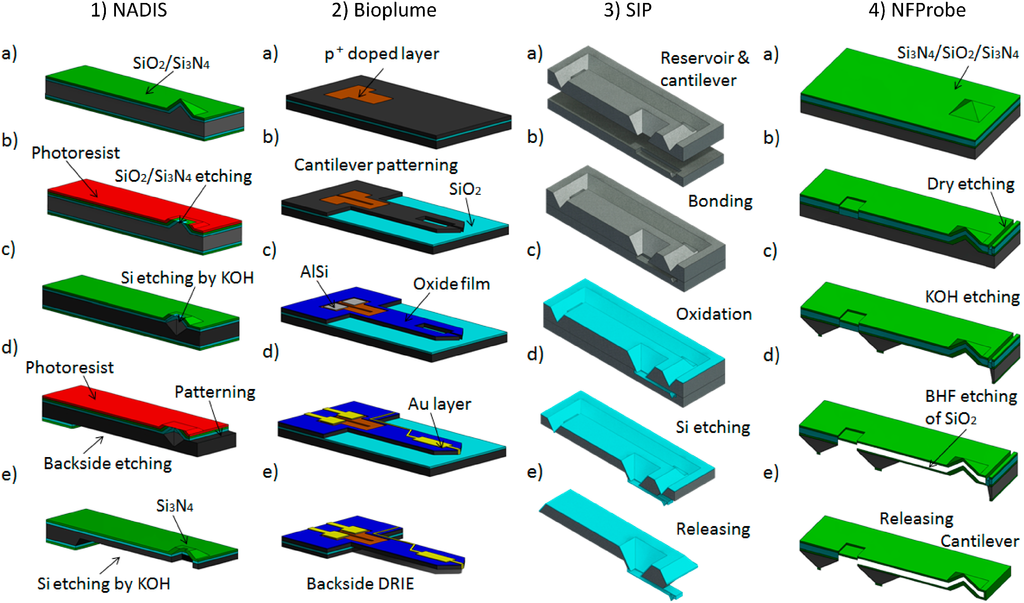 1) NADIS

a) $SiO_2/Si_3N_4$

b) Photoresist $SiO_2/Si_3N_4$ etching

c) Si etching by KOH

d) Photoresist Patterning Backside etching

e) $Si_3N_4$ Si etching by KOH

2) Bioplume

a) $p^+$ doped layer

b) Cantilever patterning $SiO_2$

c) AlSi Oxide film

d) Au layer

e) Backside DRIE

3) SIP

a) Reservoir & cantilever

b) Bonding

c) Oxidation

d) Si etching

e) Releasing

4) NFProbe

a) $Si_3N_4/SiO_2/Si_3N_4$

b) Dry etching

c) KOH etching

d) BHF etching of $SiO_2$

e) Releasing Cantilever