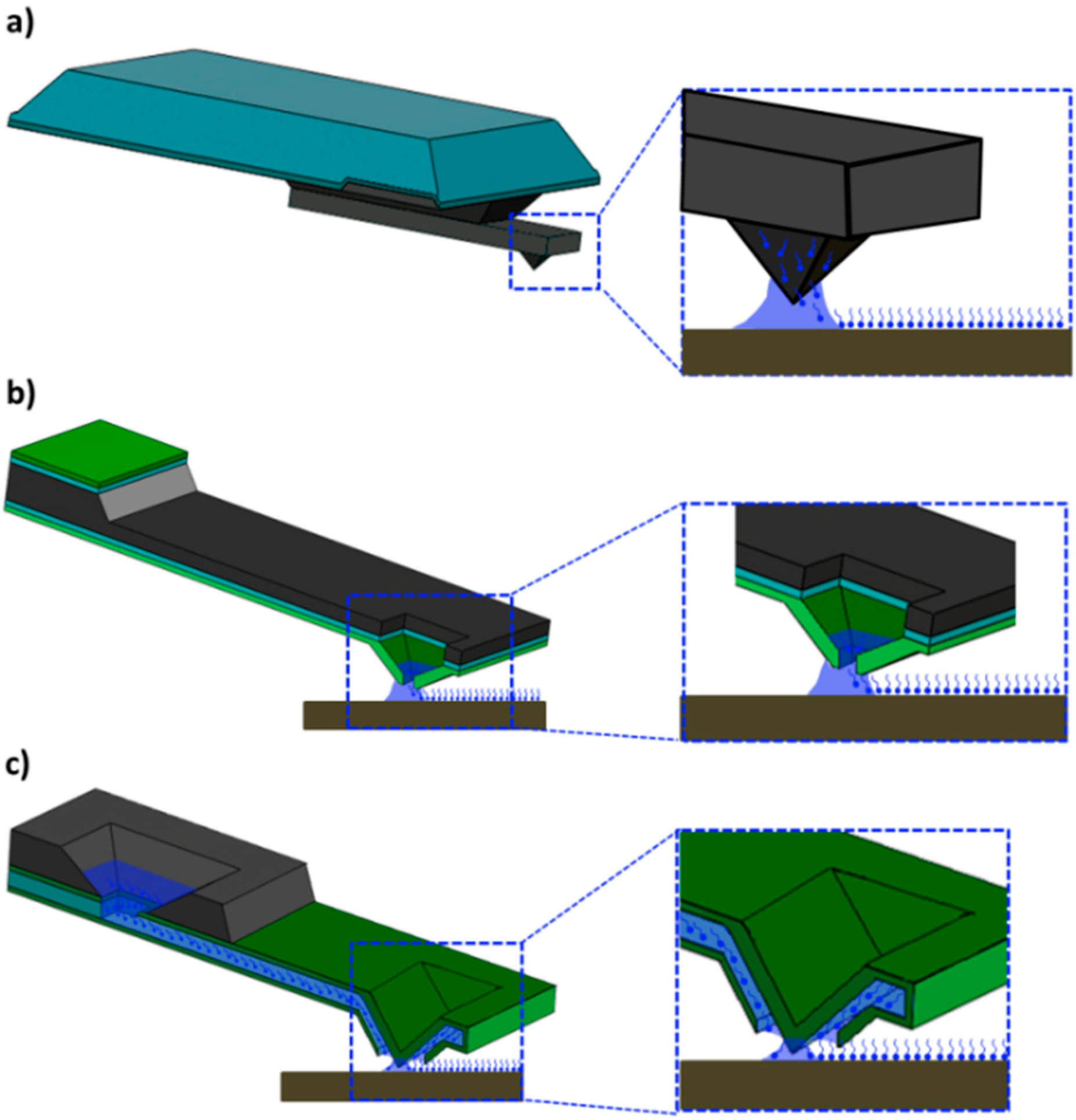 a)

b)

c)