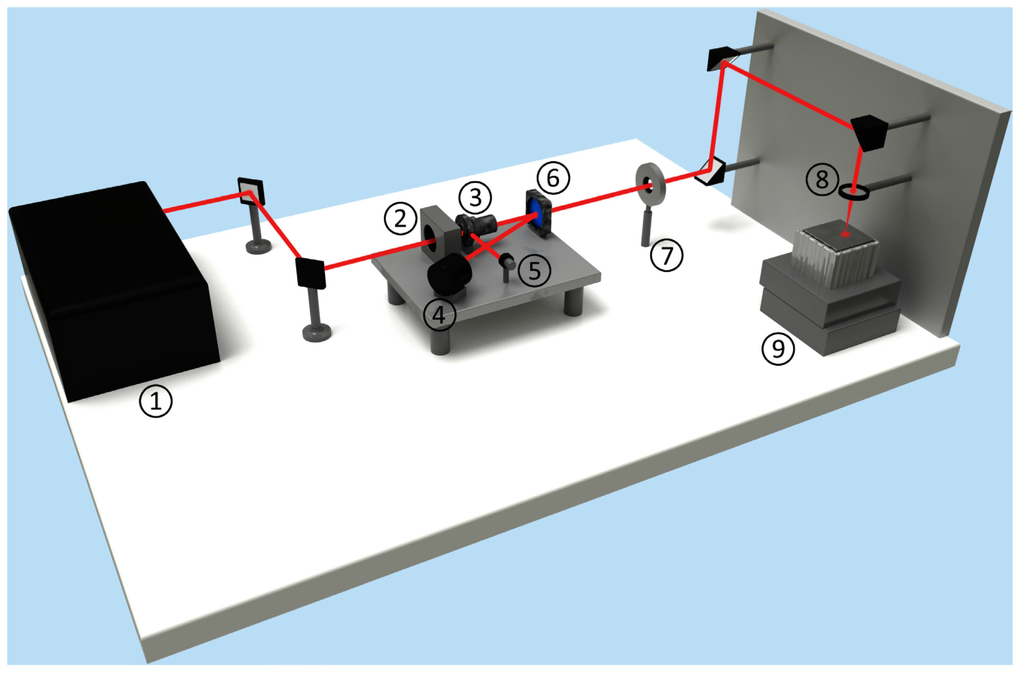 ①
②
③
④
⑤
⑥
⑦
⑧
⑨