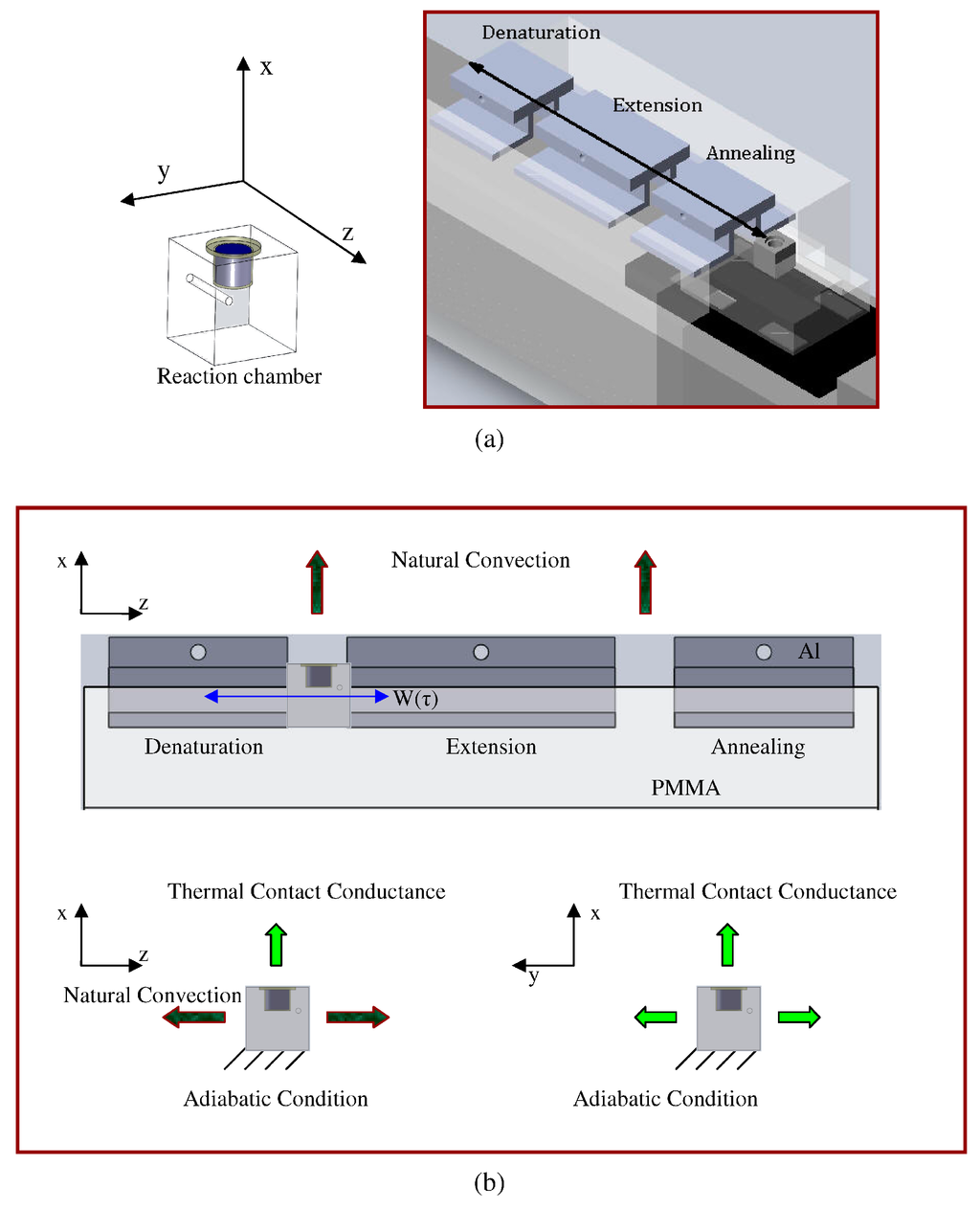 x
y
z
Reaction chamber

Denaturation
Extension
Annealing

(a)

x
z
Natural Convection
Al
W(τ)
Denaturation
Extension
Annealing
PMMA

x
z
Thermal Contact Conductance
Natural Convection
Adiabatic Condition

x
y
Thermal Contact Conductance
Adiabatic Condition

(b)