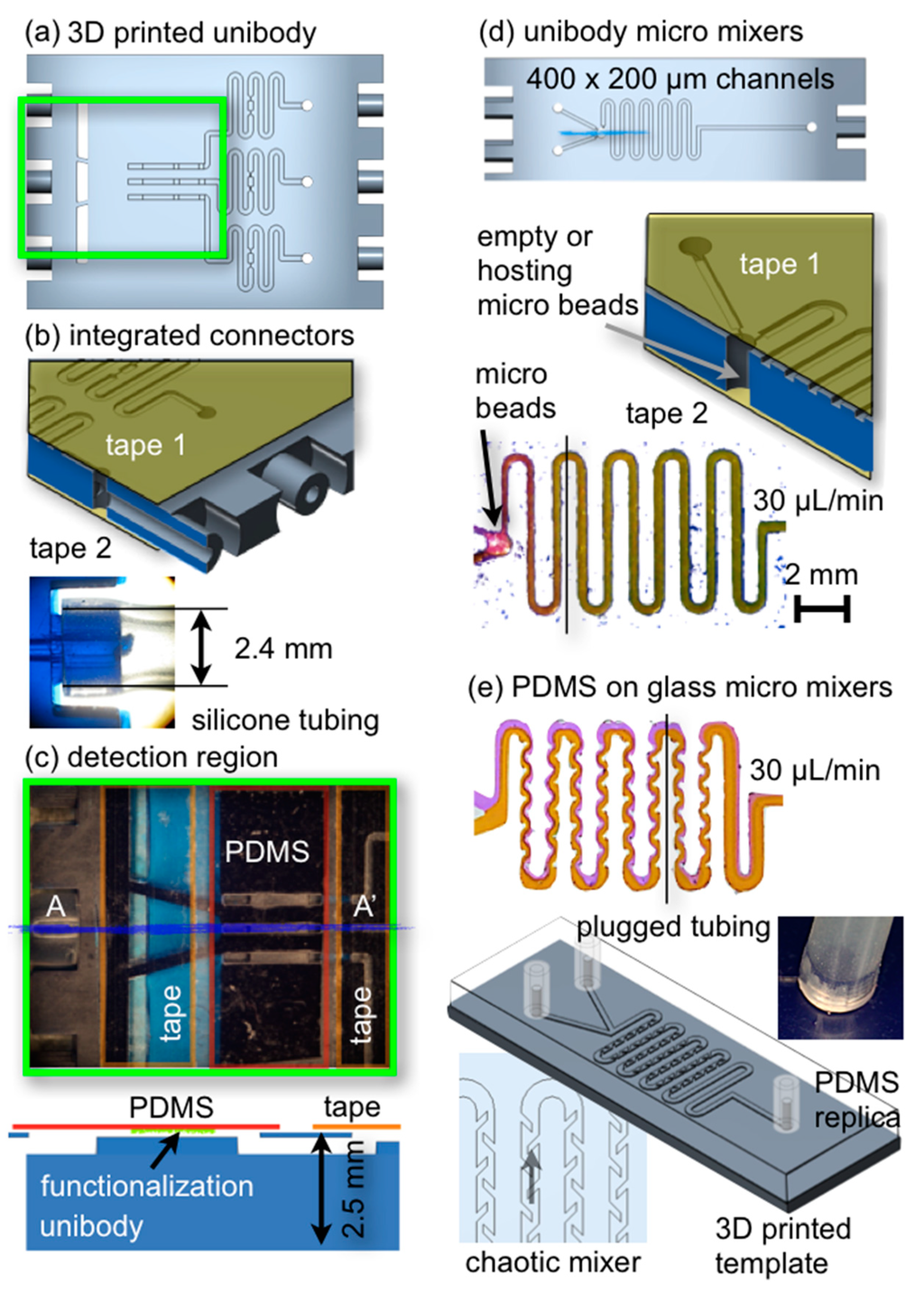 (a) 3D printed unibody

(b) integrated connectors

tape 1

tape 2

2.4 mm

silicone tubing

(c) detection region

PDMS

A

A'

tape

tape

PDMS

tape

functionalization

unibody

2.5 mm

(d) unibody micro mixers

400 x 200 μm channels

empty or hosting micro beads

tape 1

micro beads

tape 2

30 μL/min

2 mm

(e) PDMS on glass micro mixers

30 μL/min

plugged tubing

PDMS replica

chaotic mixer

3D printed template