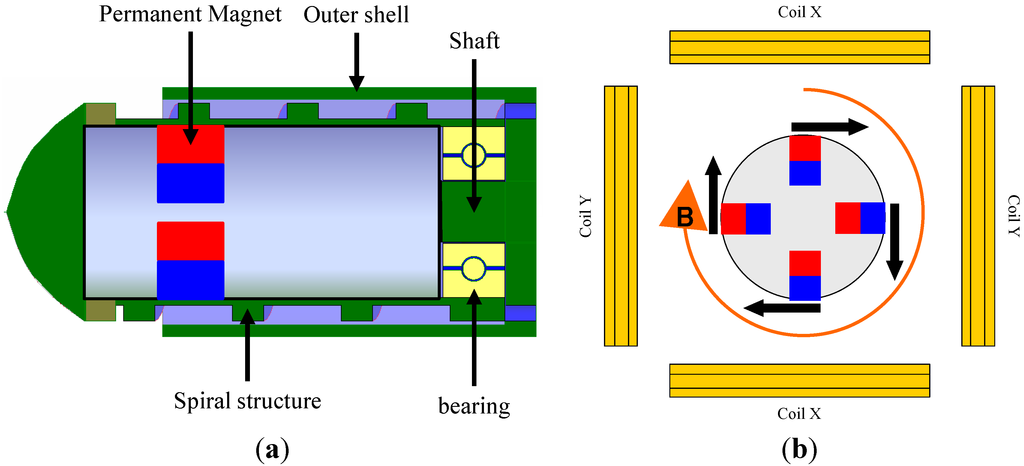 Permanent Magnet
Outer shell
Shaft
Spiral structure
bearing
(a)

Coil X
Coil Y
B
Coil Y
Coil X
(b)