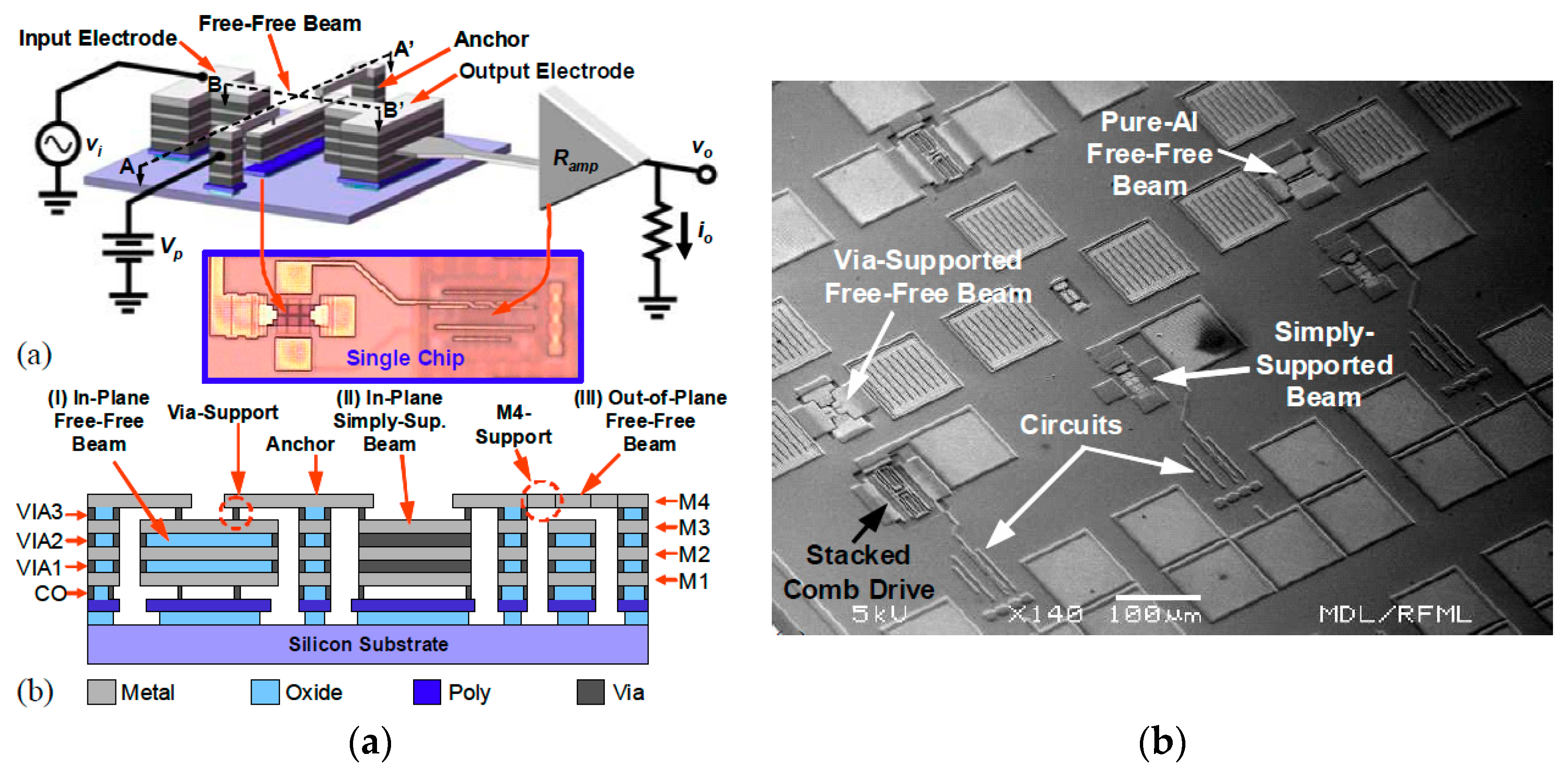 Input Electrode
Free-Free Beam
Anchor
Output Electrode
A'
B
B'
A
$v_i$
$V_p$
$R_{amp}$
$v_o$
$i_o$
Single Chip
(a)

(I) In-Plane Free-Free Beam
Via-Support
Anchor
(II) In-Plane Simply-Sup. Beam
M4-Support
(III) Out-of-Plane Free-Free Beam
VIA3
VIA2
VIA1
CO
M4
M3
M2
M1
Silicon Substrate
(b)
Metal
Oxide
Poly
Via

(a)

Pure-Al Free-Free Beam
Via-Supported Free-Free Beam
Simply-Supported Beam
Circuits
Stacked Comb Drive
5kU X140 100µm MDL/RFML

(b)