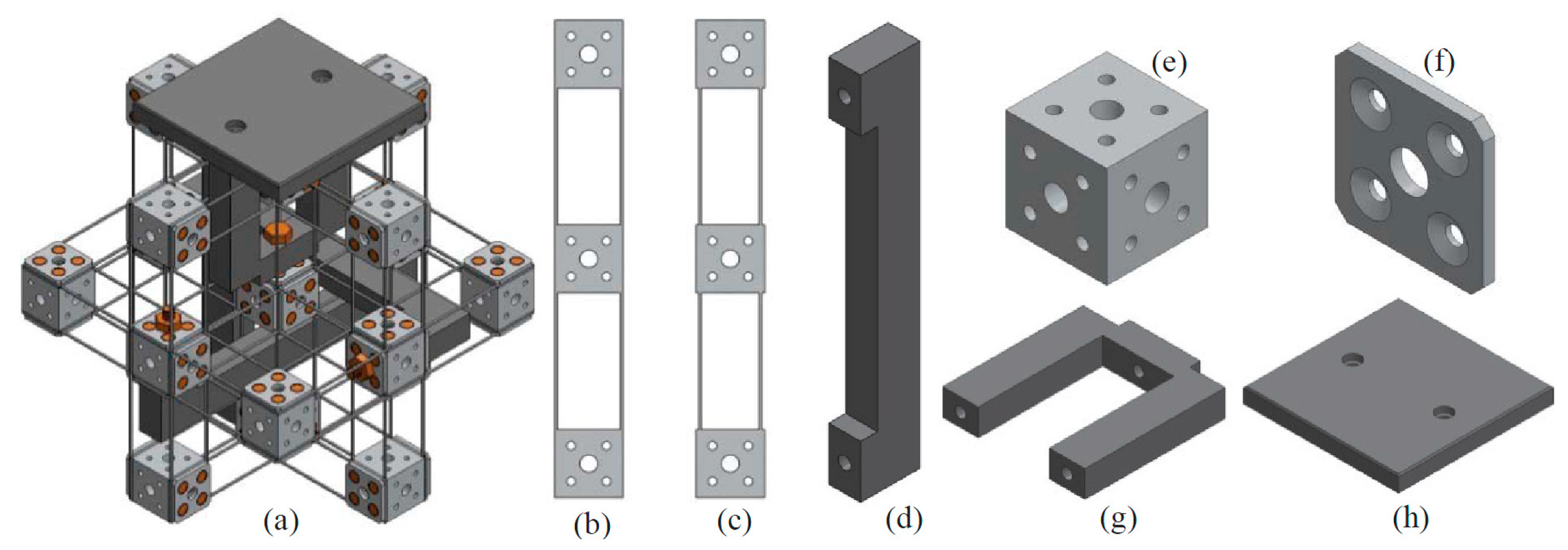 (e)

(f)

(a)

(b)

(c)

(d)

(g)

(h)