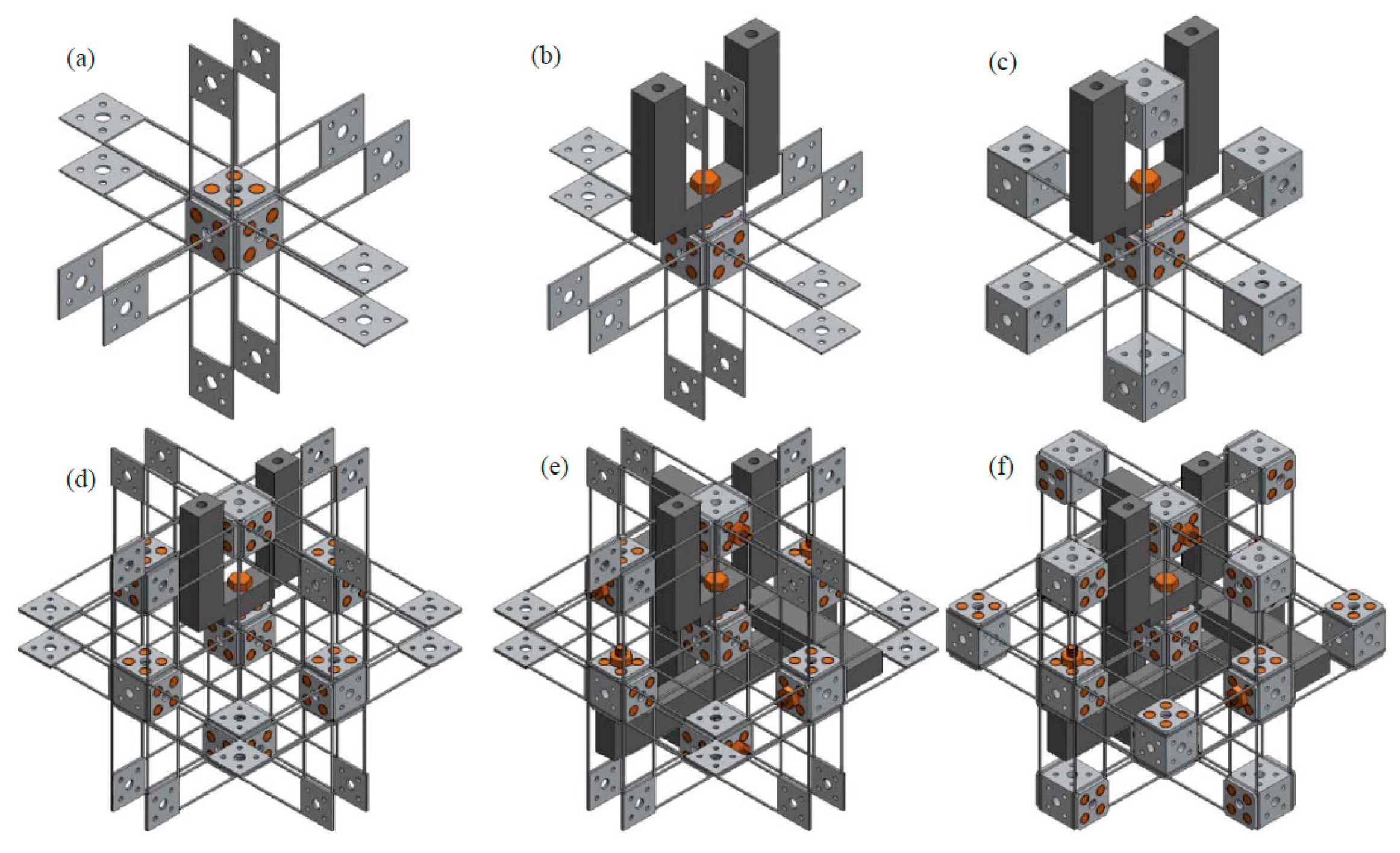 (a)
(b)
(c)
(d)
(e)
(f)