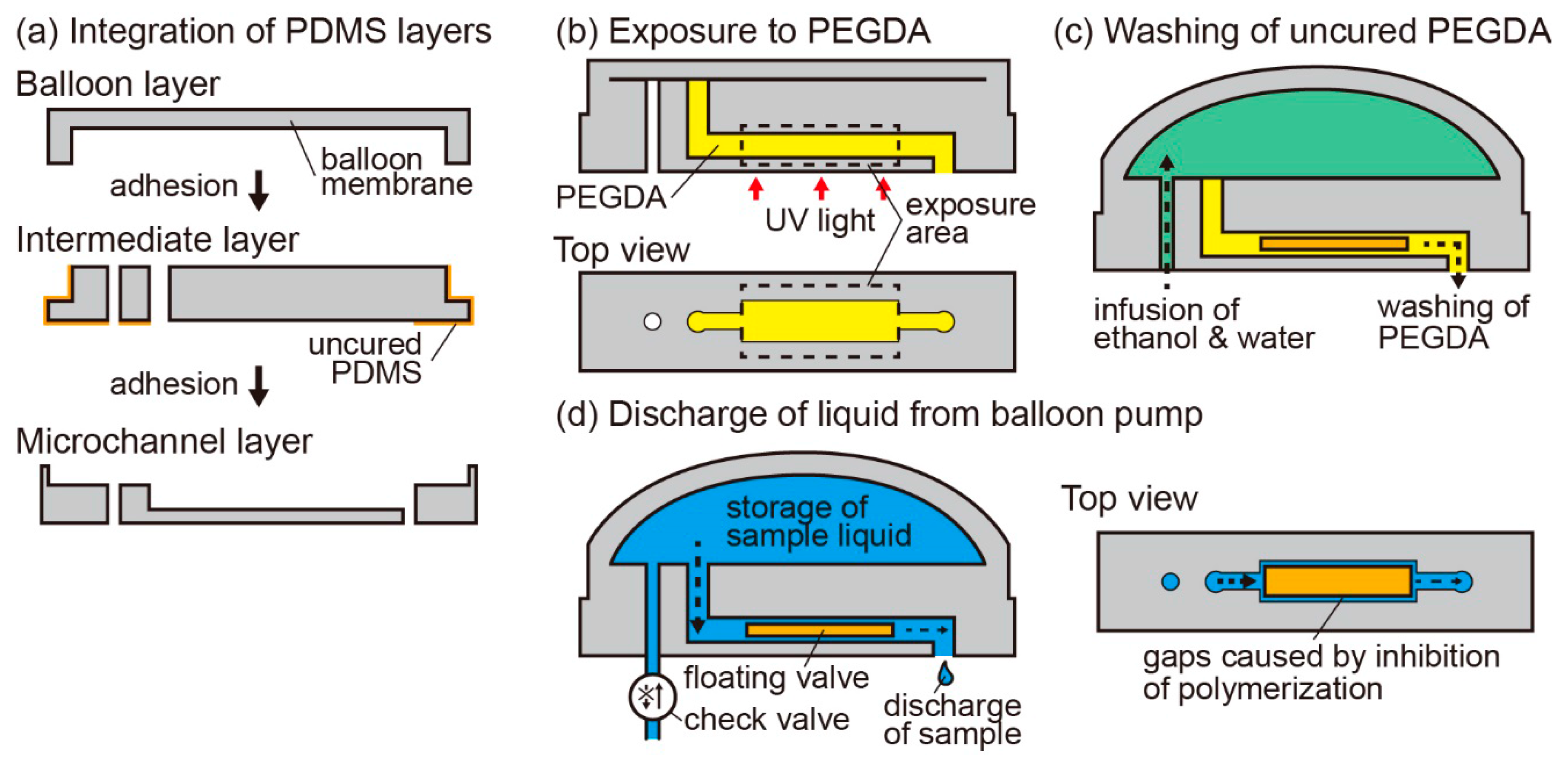 (a) Integration of PDMS layers

Balloon layer

balloon membrane

adhesion

Intermediate layer

uncured PDMS

adhesion

Microchannel layer

(b) Exposure to PEGDA

PEGDA

UV light

exposure area

Top view

(c) Washing of uncured PEGDA

infusion of ethanol & water

washing of PEGDA

(d) Discharge of liquid from balloon pump

storage of sample liquid

floating valve

check valve

discharge of sample

Top view

gaps caused by inhibition of polymerization