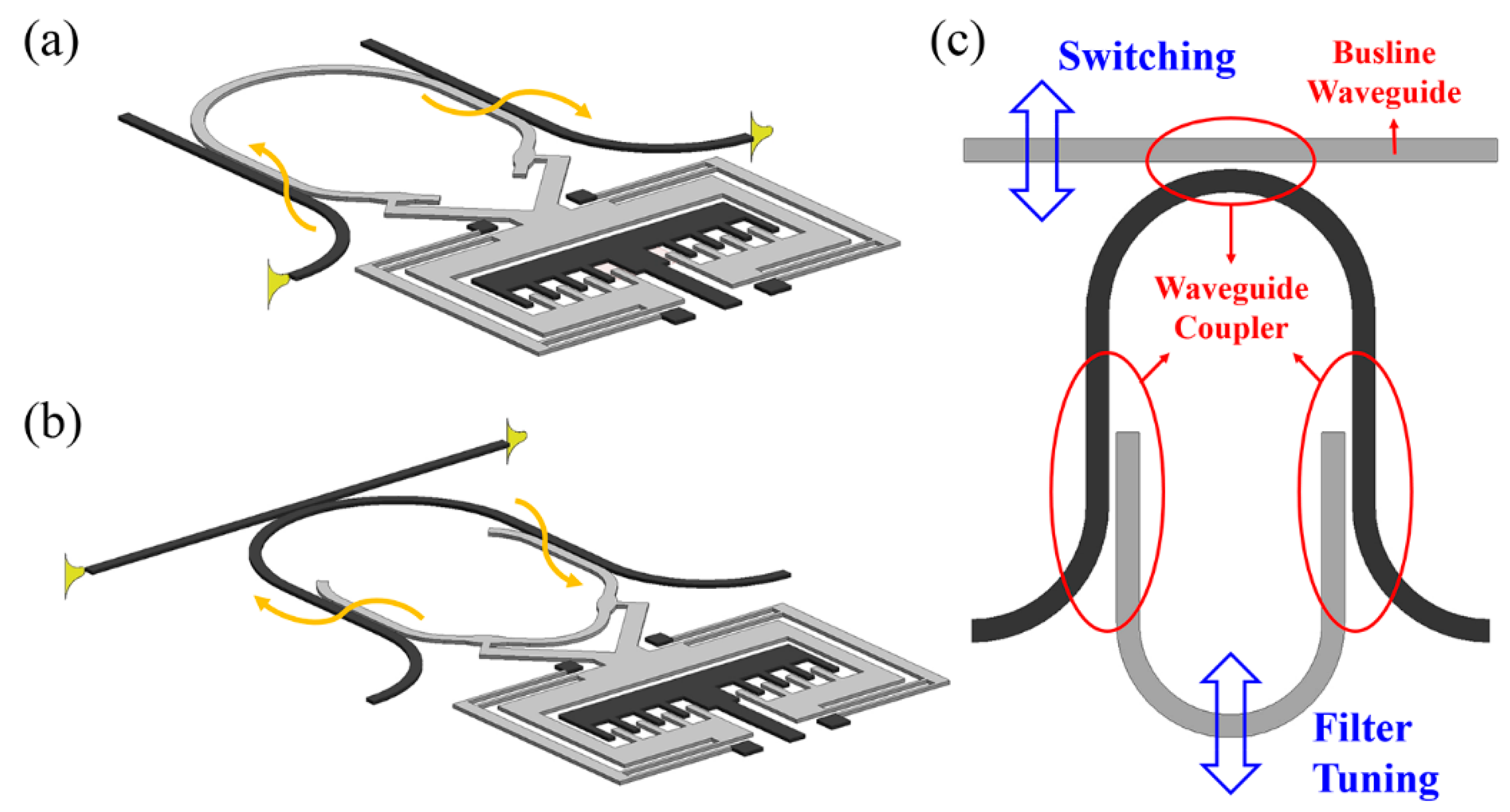 (a)

(b)

(c)

Switching

Busline Waveguide

Waveguide Coupler

Filter Tuning