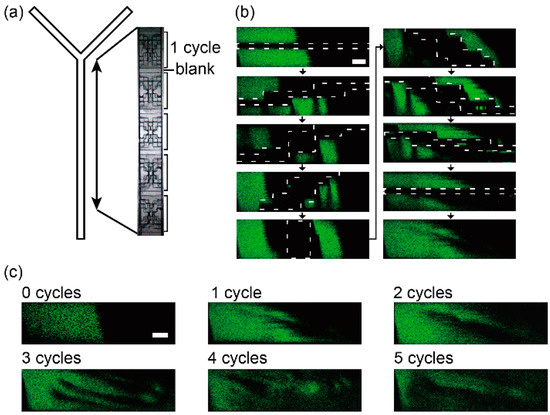 (a)

1 cycle
blank

(b)

(c)

0 cycles

1 cycle

2 cycles

3 cycles

4 cycles

5 cycles