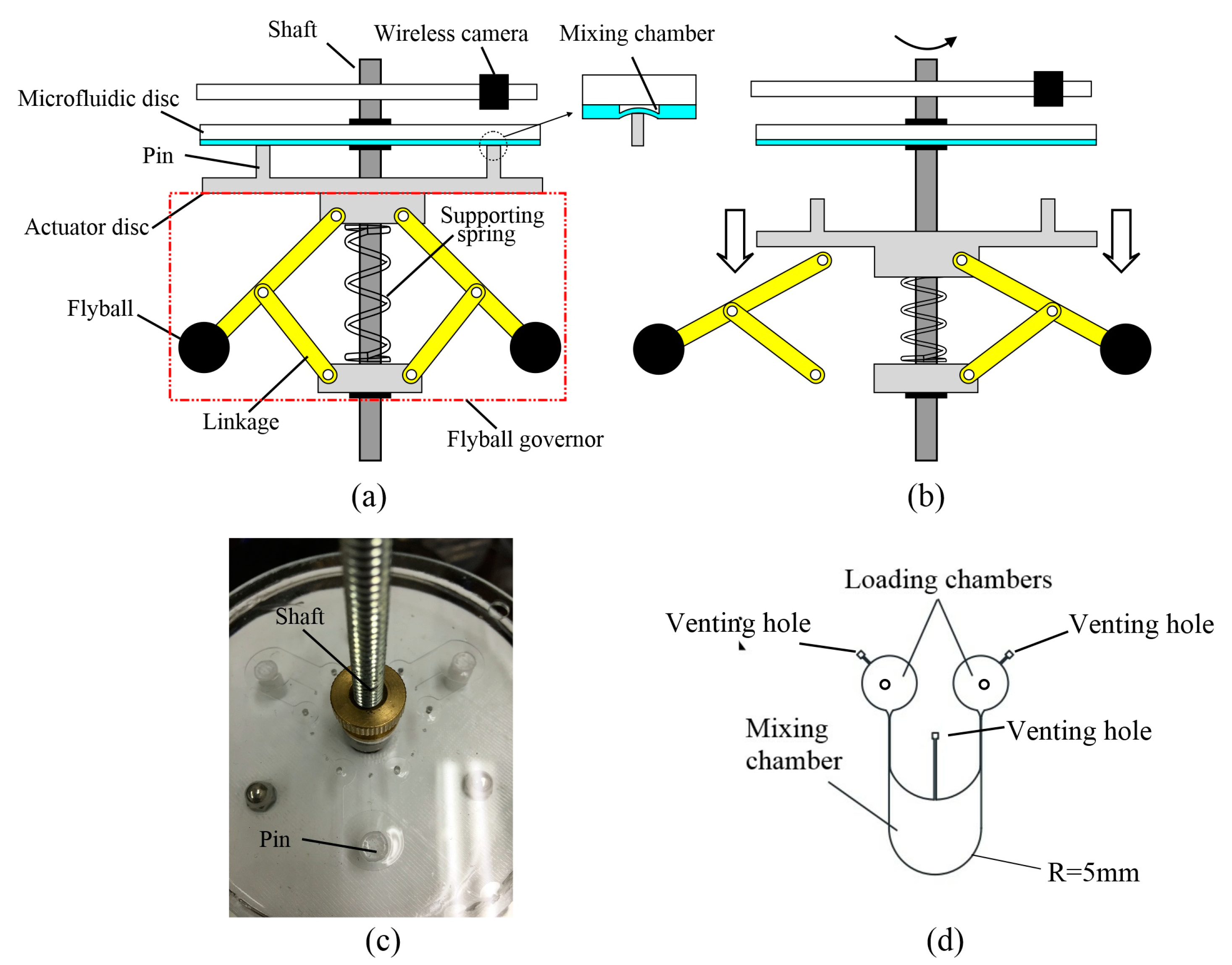 Shaft
Wireless camera
Mixing chamber
Microfluidic disc
Pin
Actuator disc
Supporting spring
Flyball
Linkage
Flyball governor
(a)
(b)
Shaft
Pin
(c)
Loading chambers
Venting hole
Venting hole
Mixing chamber
Venting hole
R=5mm
(d)