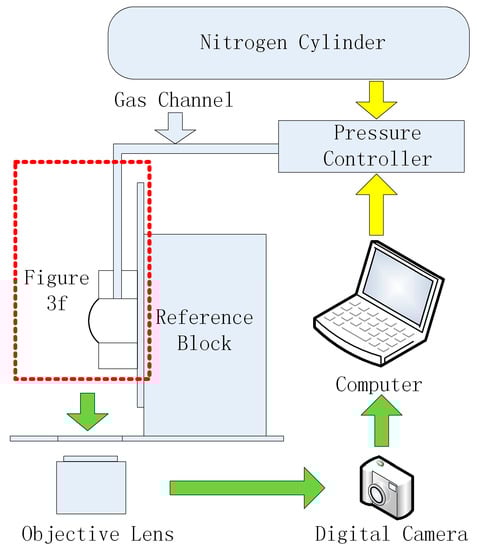 Nitrogen Cylinder

Gas Channel

Pressure Controller

Figure 3f

Reference Block

Computer

Objective Lens

Digital Camera