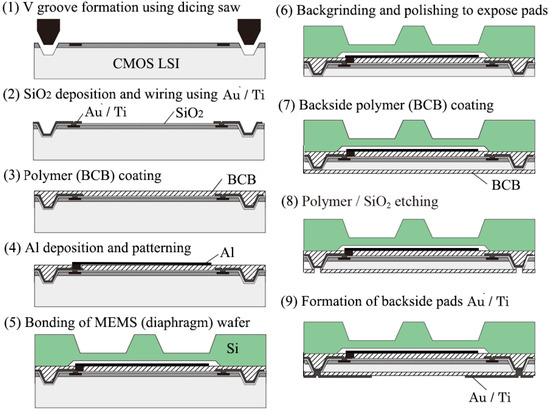 (1) V groove formation using dicing saw

CMOS LSI

(2) $SiO_2$ deposition and wiring using Au / Ti

Au / Ti

$SiO_2$

(3) Polymer (BCB) coating

BCB

(4) Al deposition and patterning

Al

(5) Bonding of MEMS (diaphragm) wafer

Si

(6) Backgrinding and polishing to expose pads

(7) Backside polymer (BCB) coating

BCB

(8) Polymer / $SiO_2$ etching

(9) Formation of backside pads Au / Ti

Au / Ti