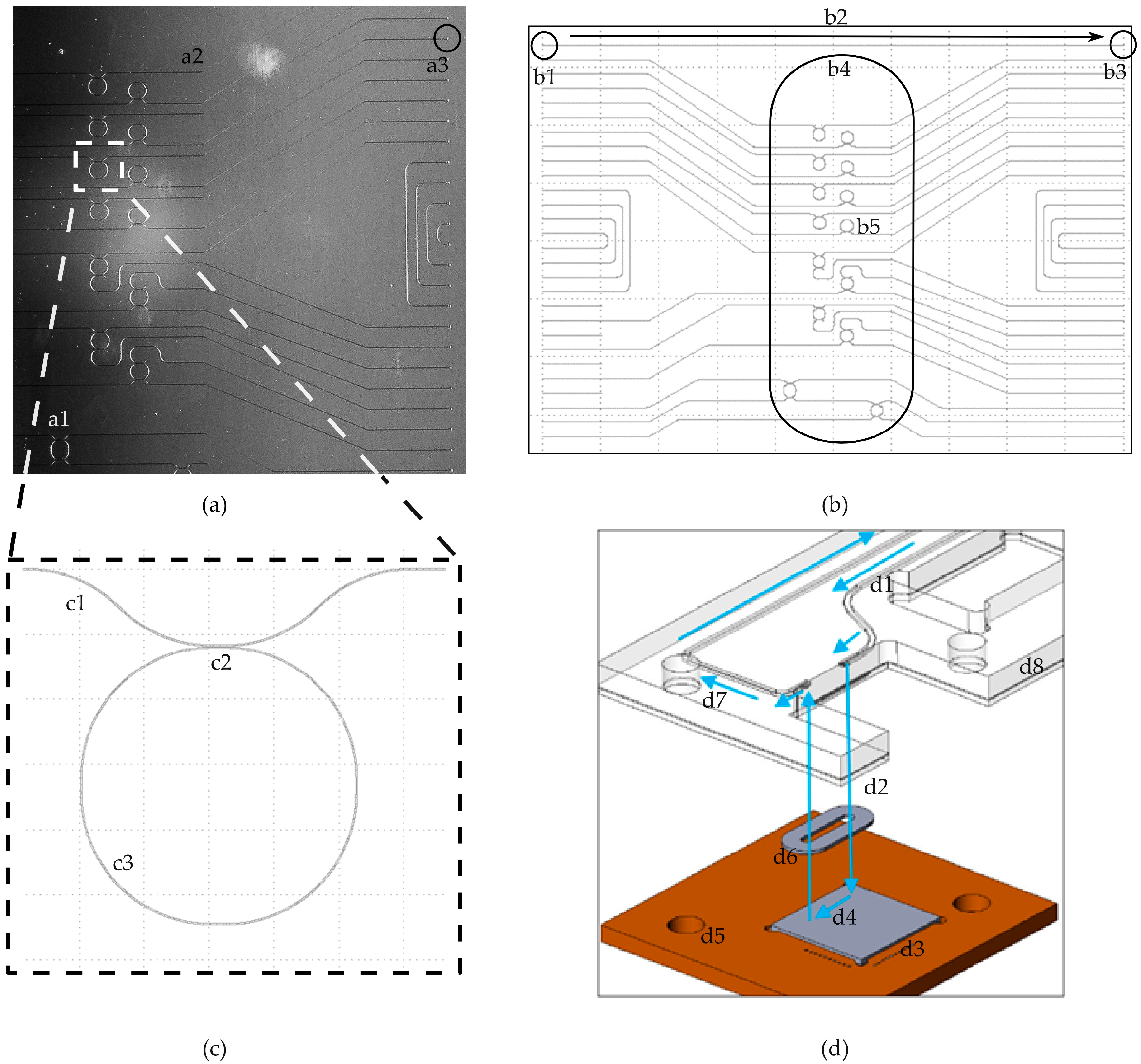 a2
a3
a1
(a)
b2
b1
b4
b3
b5
(b)
c1
c2
c3
(c)
d1
d8
d7
d2
d6
d4
d5
d3
(d)