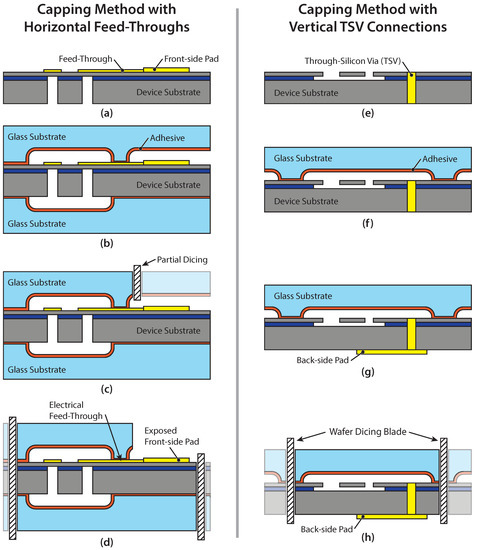 Capping Method with Horizontal Feed-Throughs

Feed-Through
Front-side Pad
Device Substrate
(a)

Glass Substrate
Adhesive
Device Substrate
Glass Substrate
(b)

Partial Dicing
Glass Substrate
Device Substrate
Glass Substrate
(c)

Electrical Feed-Through
Exposed Front-side Pad
(d)

Capping Method with Vertical TSV Connections

Through-Silicon Via (TSV)
Device Substrate
(e)

Glass Substrate
Adhesive
Device Substrate
(f)

Glass Substrate
Back-side Pad
(g)

Wafer Dicing Blade
Back-side Pad
(h)