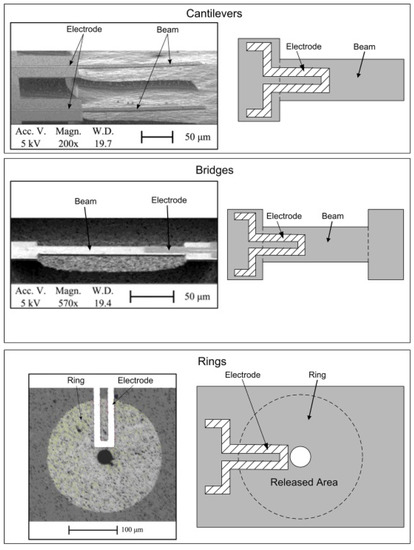 Cantilevers

Electrode
Beam

Acc. V. Magn. W.D.
5 kV 200x 19.7
50 μm

Electrode
Beam

Bridges

Beam
Electrode

Acc. V. Magn. W.D.
5 kV 570x 19.4
50 μm

Electrode
Beam

Rings

Ring
Electrode

100 μm

Electrode
Ring
Released Area