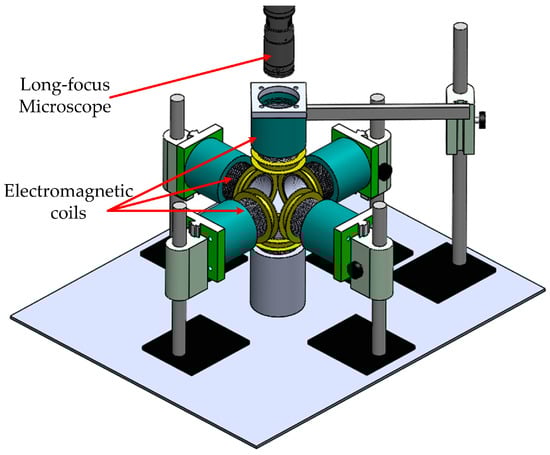 Long-focus
Microscope

Electromagnetic
coils