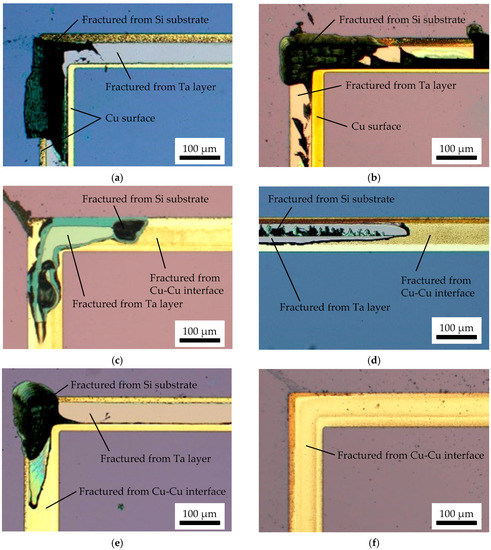 Fractured from Si substrate
Fractured from Ta layer
Cu surface
100 μm
(a)

Fractured from Si substrate
Fractured from Ta layer
Cu surface
100 μm
(b)

Fractured from Si substrate
Fractured from Cu-Cu interface
Fractured from Ta layer
100 μm
(c)

Fractured from Si substrate
Fractured from Cu-Cu interface
Fractured from Ta layer
100 μm
(d)

Fractured from Si substrate
Fractured from Ta layer
Fractured from Cu-Cu interface
100 μm
(e)

Fractured from Cu-Cu interface
100 μm
(f)