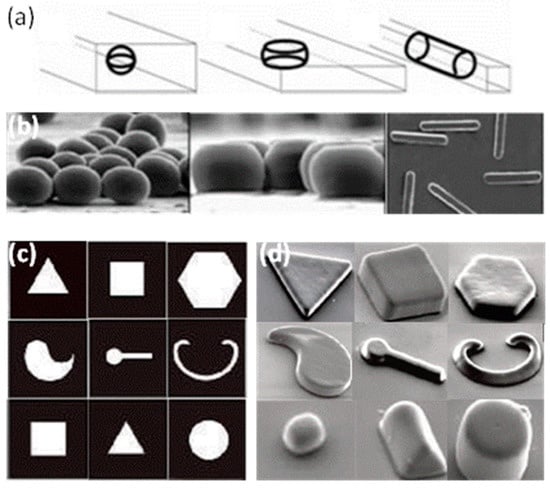 (a)

(b)

(c)

(d)