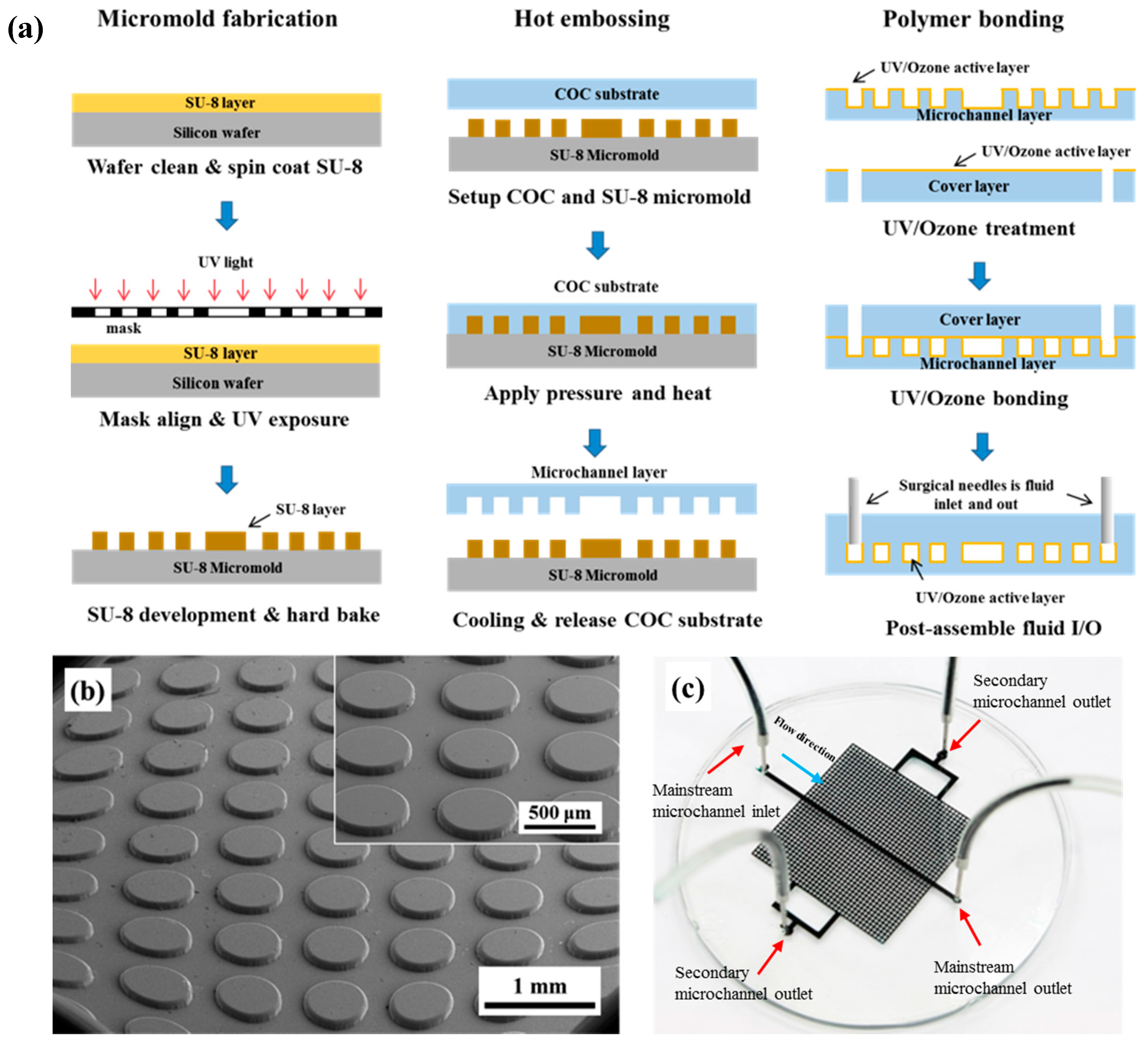 (a)

Micromold fabrication

SU-8 layer
Silicon wafer
Wafer clean & spin coat SU-8

UV light
mask
SU-8 layer
Silicon wafer
Mask align & UV exposure

SU-8 layer
SU-8 Micromold
SU-8 development & hard bake

Hot embossing

COC substrate
SU-8 Micromold
Setup COC and SU-8 micromold

COC substrate
SU-8 Micromold
Apply pressure and heat

Microchannel layer
SU-8 Micromold
Cooling & release COC substrate

Polymer bonding

UV/Ozone active layer
Microchannel layer
UV/Ozone active layer
Cover layer
UV/Ozone treatment

Cover layer
Microchannel layer
UV/Ozone bonding

Surgical needles is fluid inlet and out
UV/Ozone active layer
Post-assemble fluid I/O

(b)
500 μm
1 mm

(c)
Secondary microchannel outlet
Flow direction
Mainstream microchannel inlet
Secondary microchannel outlet
Mainstream microchannel outlet