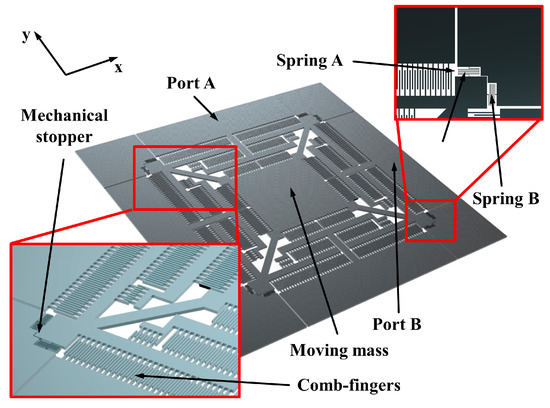 y

x

Port A

Mechanical stopper

Spring A

Spring B

Port B

Moving mass

Comb-fingers