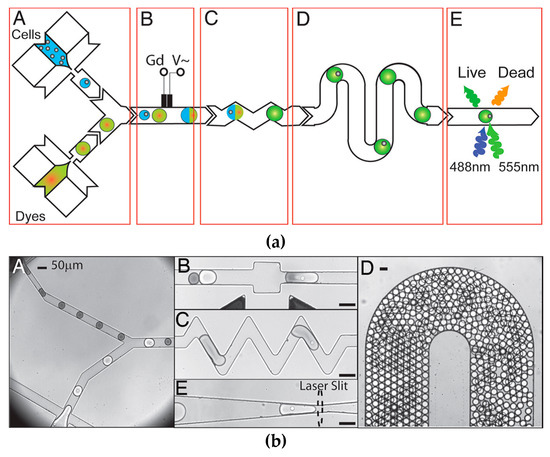 A
Cells
Dyes
B
Gd V~
C
D
E
Live Dead
488nm 555nm
(a)
A 50μm
B
C
E Laser Slit
D
(b)