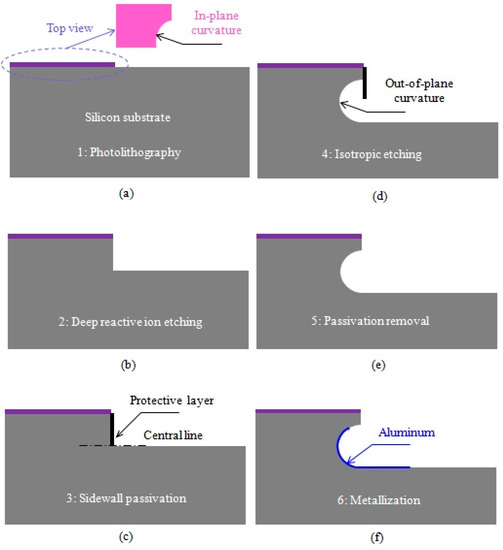 Top view

In-plane curvature

Silicon substrate

1: Photolithography

(a)

2: Deep reactive ion etching

(b)

Protective layer

Central line

3: Sidewall passivation

(c)

Out-of-plane curvature

4: Isotropic etching

(d)

5: Passivation removal

(e)

Aluminum

6: Metallization

(f)